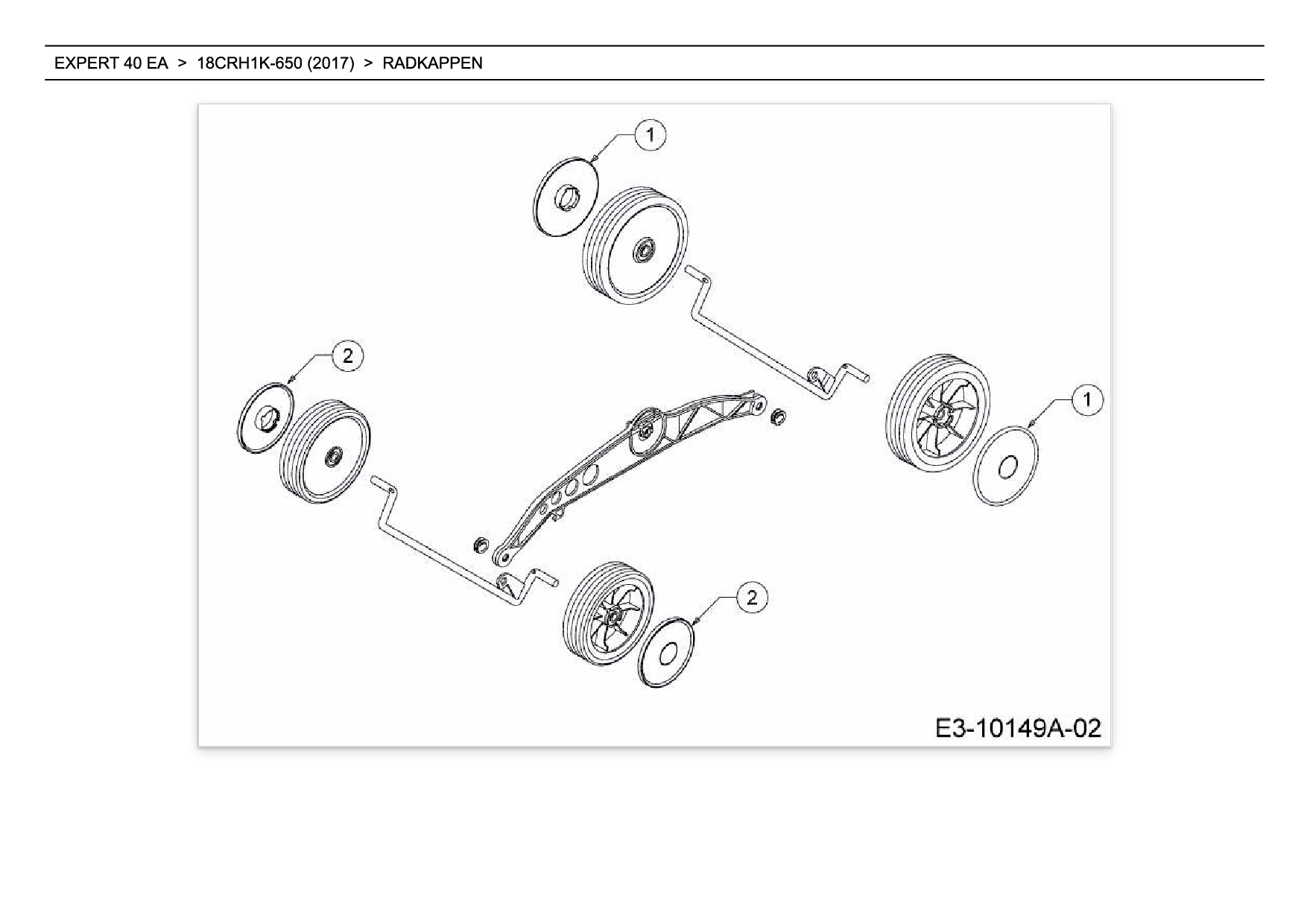 EXPERT 40 EA > 18CRH1K-650 (2017) > RADKAPPEN

1

2

1

2

E3-10149A-02