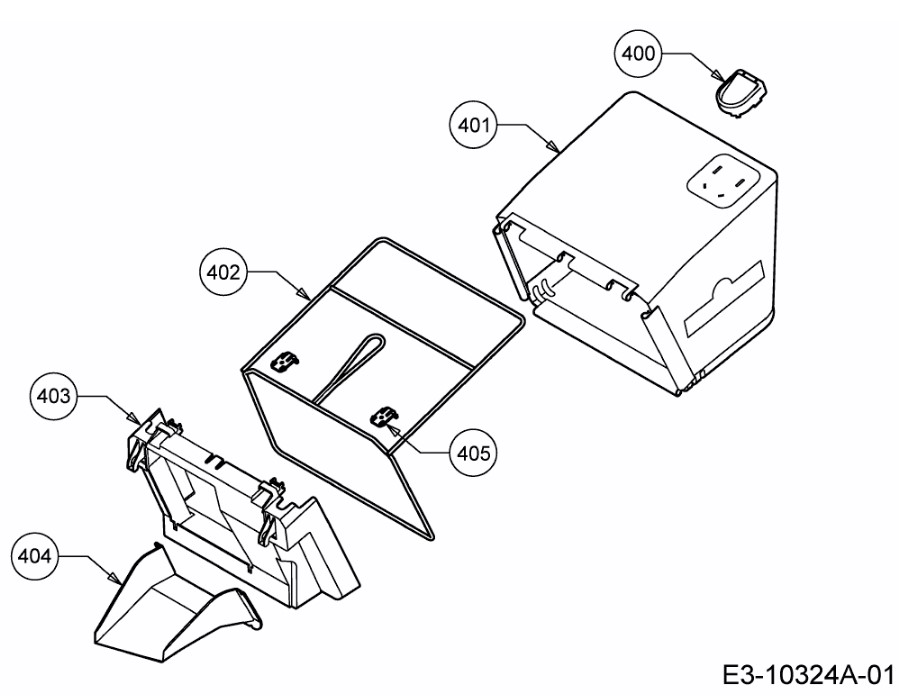 400
401
402
403
405
404
E3-10324A-01