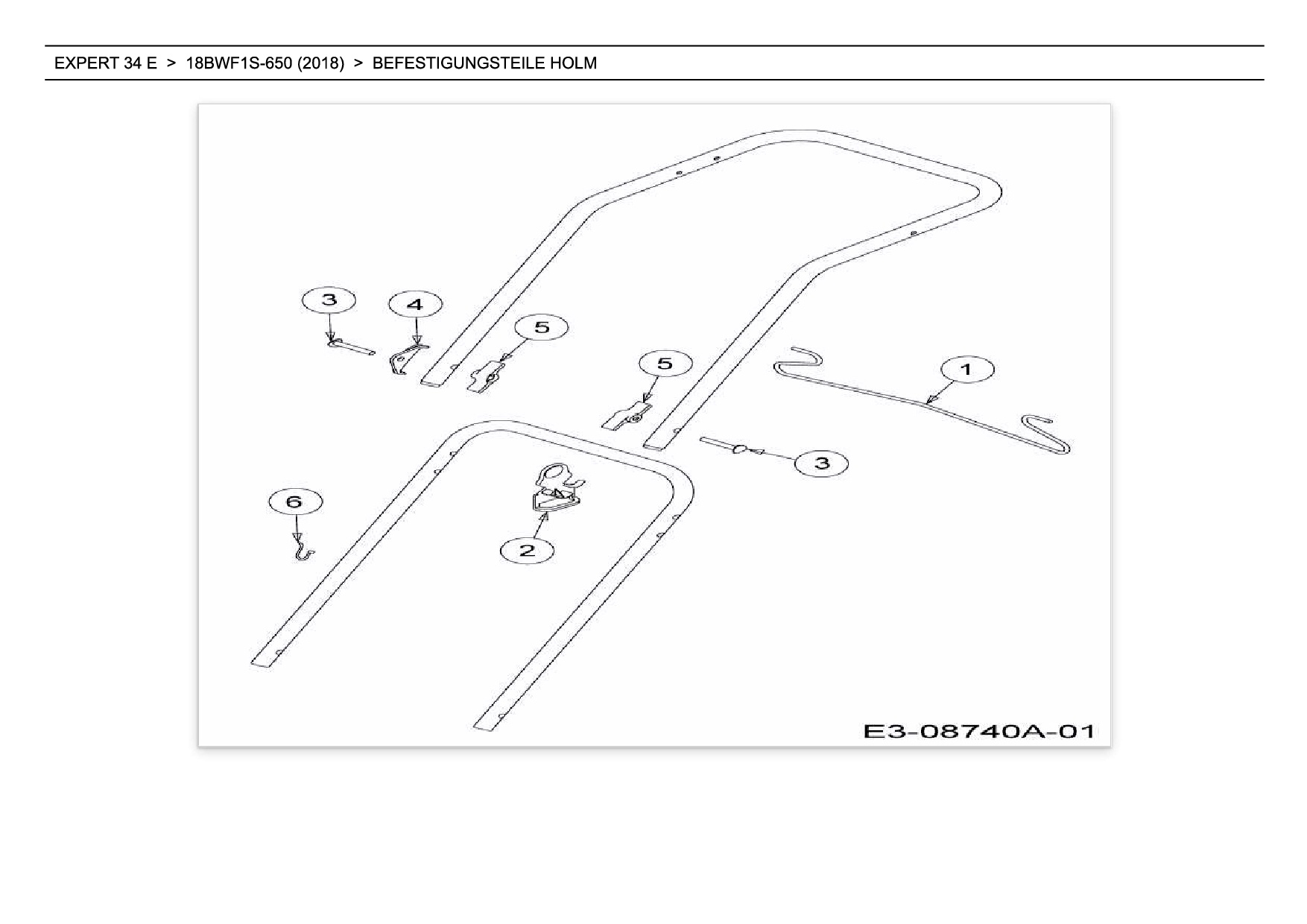 EXPERT 34 E > 18BWF1S-650 (2018) > BEFESTIGUNGSTEILE HOLM

3
4
5
5
1
3
6
2

E3-08740A-01