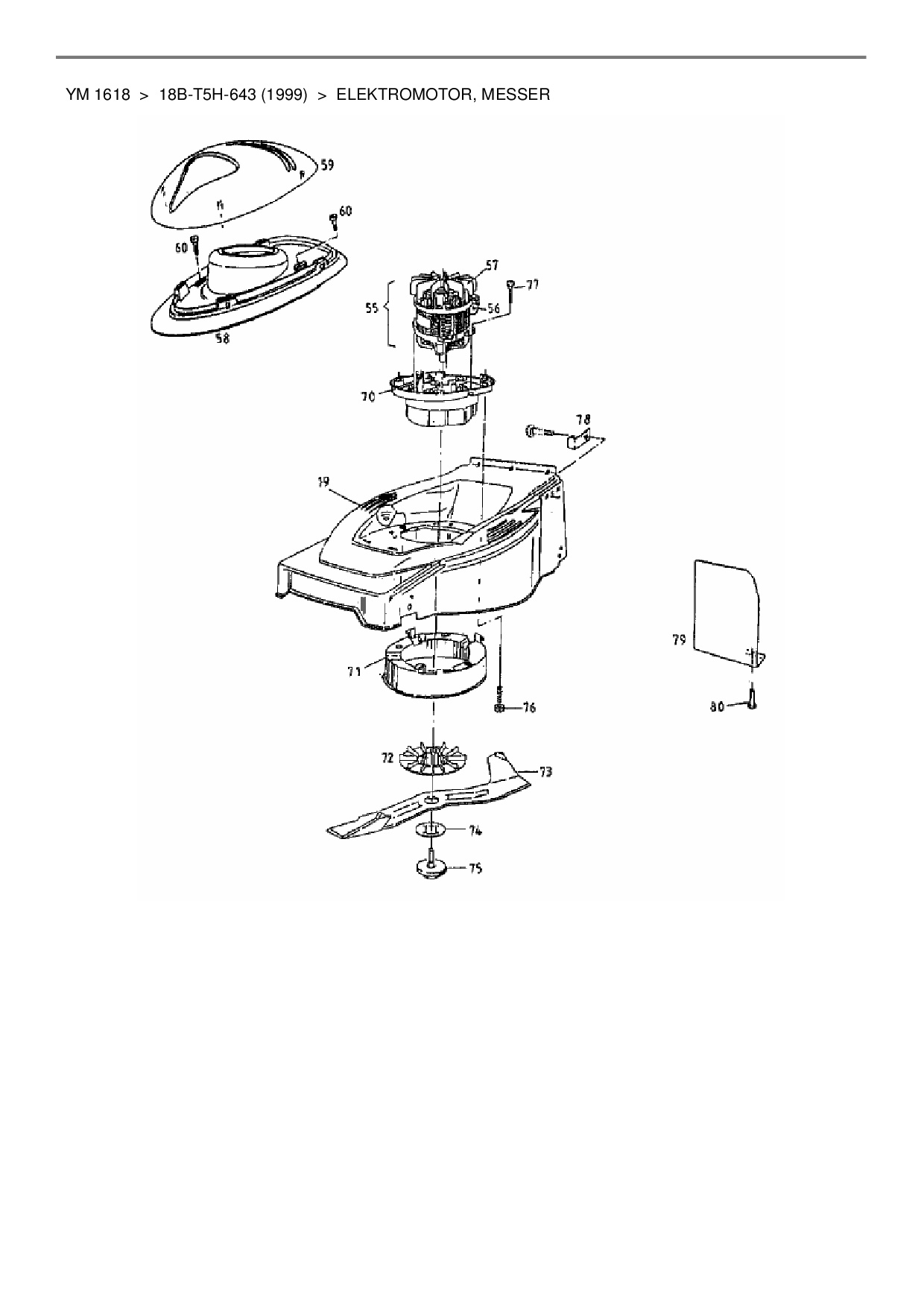 YM 1618 > 18B-T5H-643 (1999) > ELEKTROMOTOR, MESSER

59
60
60
58
57
77
55
56
70
78
19
79
71
76
80
72
73
74
75