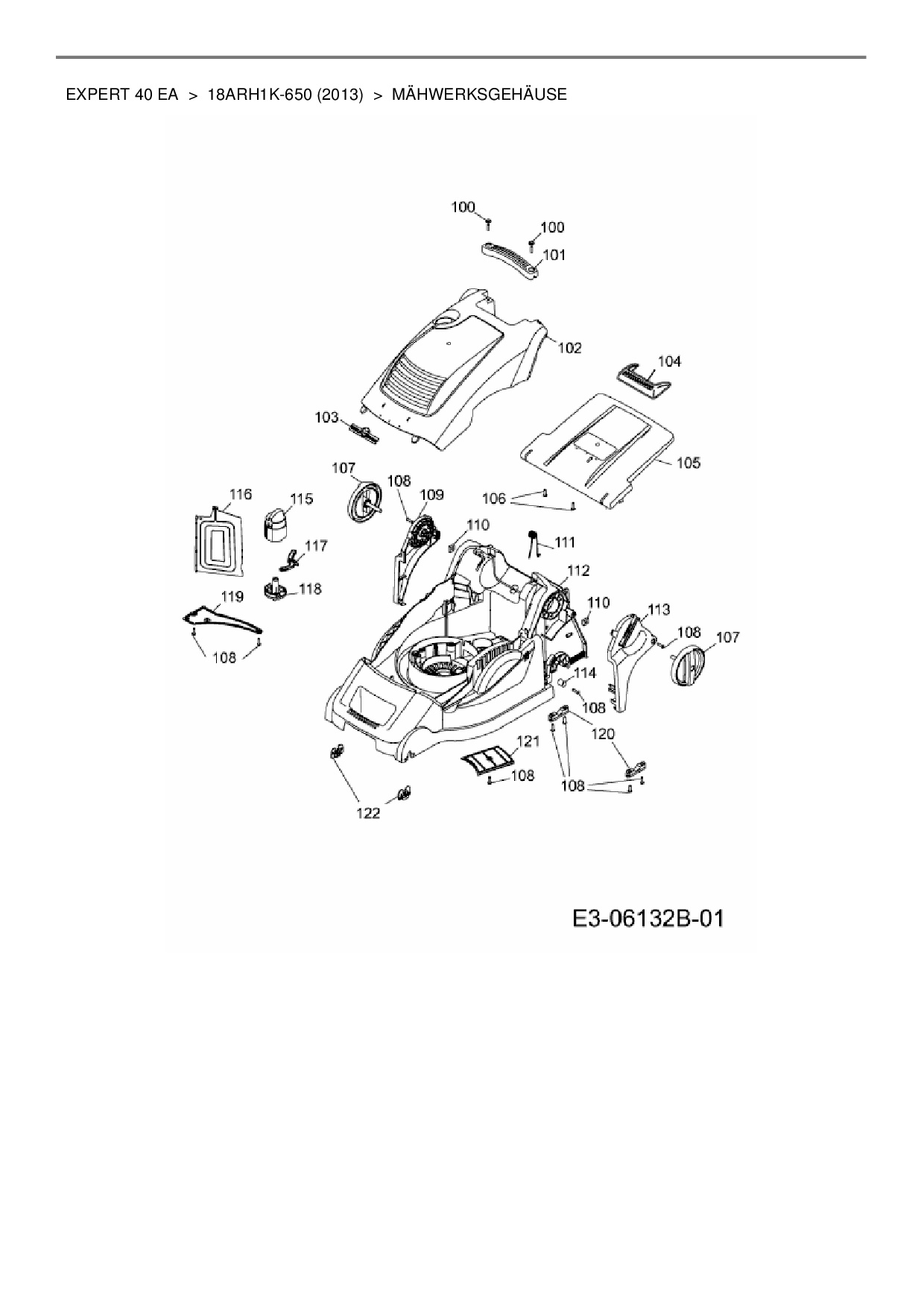 EXPERT 40 EA > 18ARH1K-650 (2013) > MÄHWERKSGEHÄUSE

100
100
101
102
104
103
105
107
108
109
106
116
115
110
111
117
112
118
119
110
113
108
107
108
114
108
120
121
108
108
122

E3-06132B-01