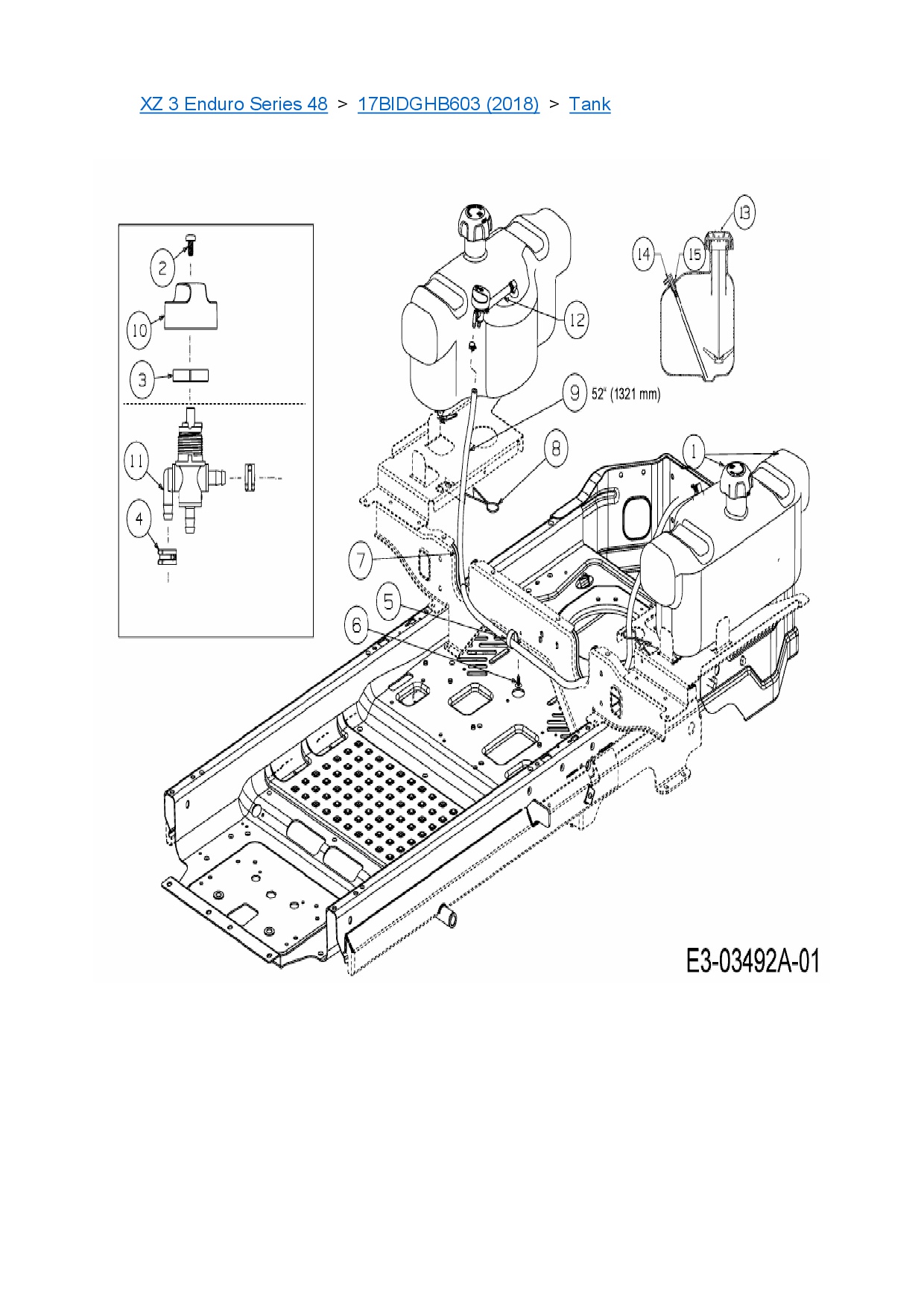 XZ 3 Enduro Series 48 > 17BIDGHB603 (2018) > Tank

2
10
3
11
4
12
13
14
15
9 52" (1321 mm)
8
1
7
5
6

E3-03492A-01