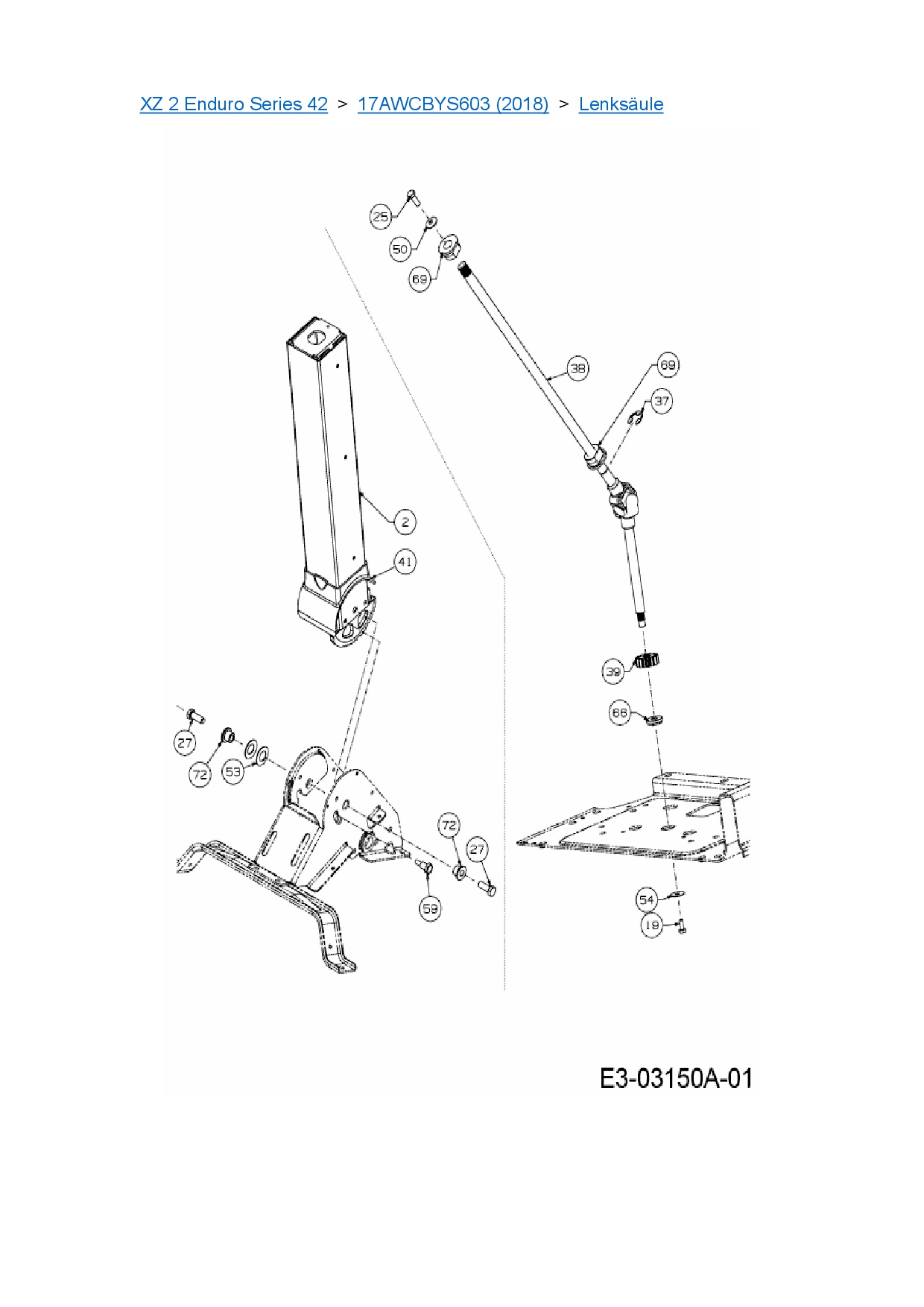 XZ 2 Enduro Series 42 > 17AWCBYS603 (2018) > Lenksäule

25
50
69
38
69
37
2
41
39
66
27
72
53
72
27
59
54
18

E3-03150A-01