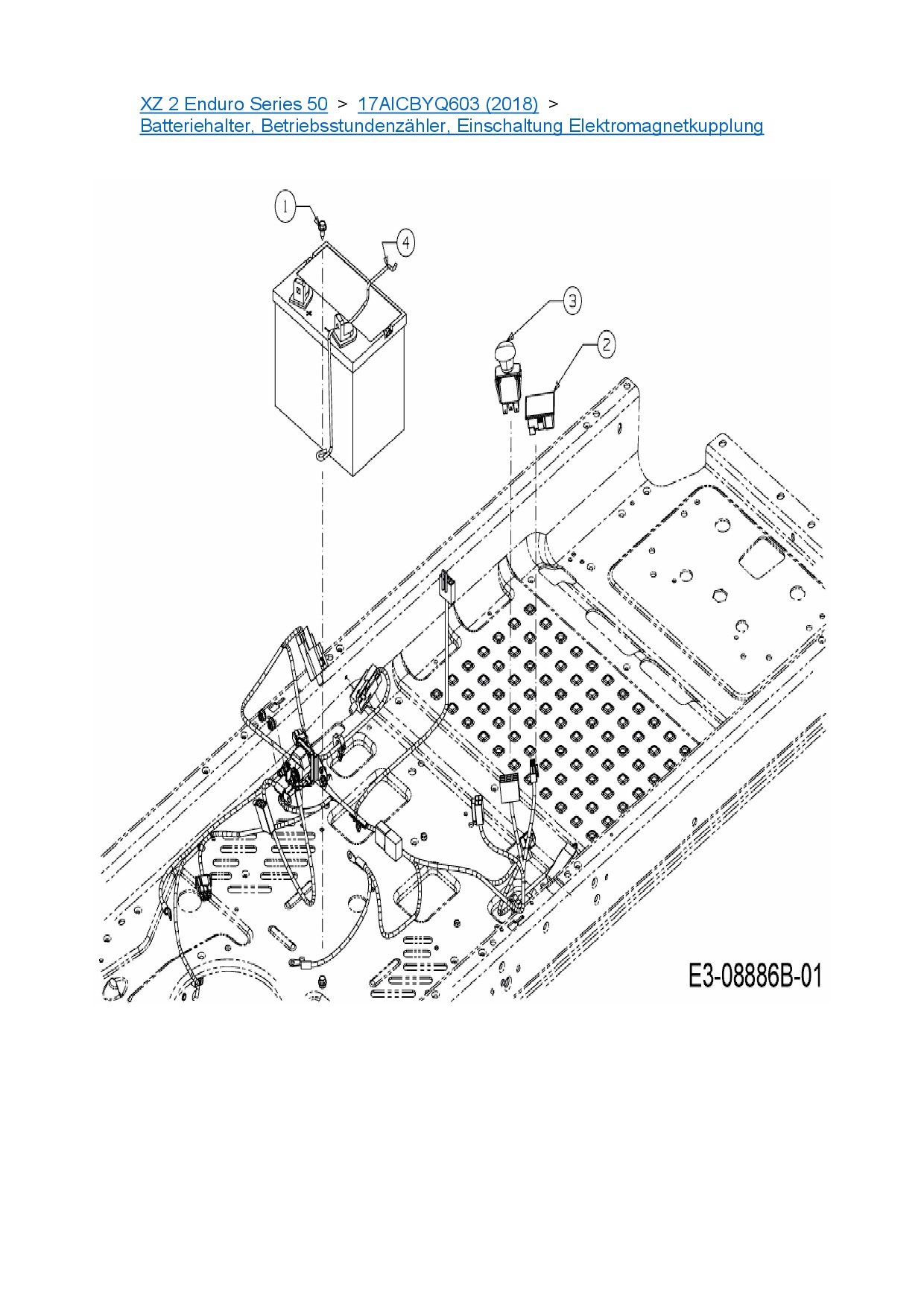 XZ 2 Enduro Series 50 > 17AICBYQ603 (2018) > Batteriehalter, Betriebsstundenzähler, Einschaltung Elektromagnetkupplung

1

4

3

2

E3-08886B-01