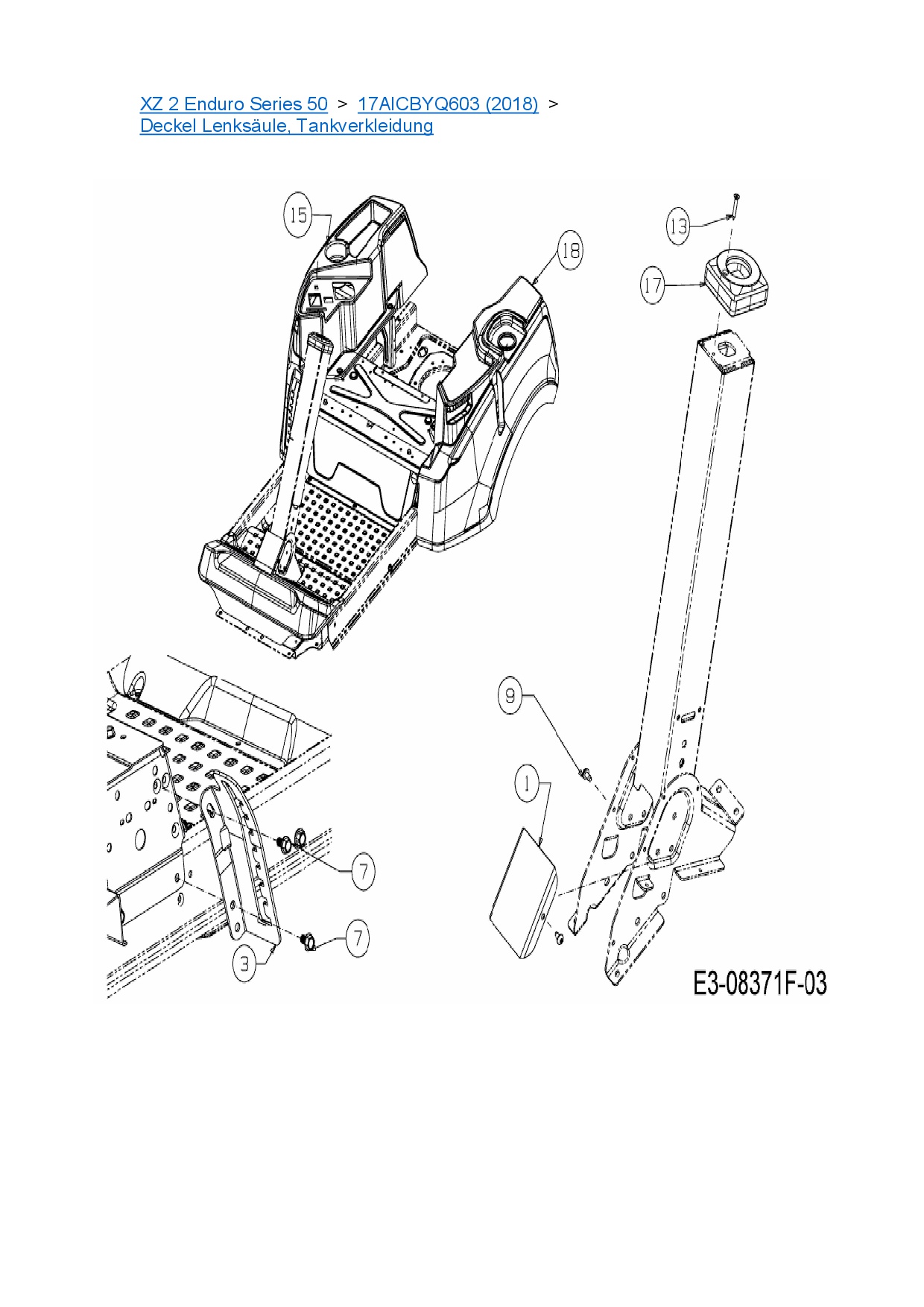 XZ 2 Enduro Series 50 > 17AICBYQ603 (2018) > Deckel Lenksäule, Tankverkleidung

15
18
13
17
9
1
7
7
3
E3-08371F-03