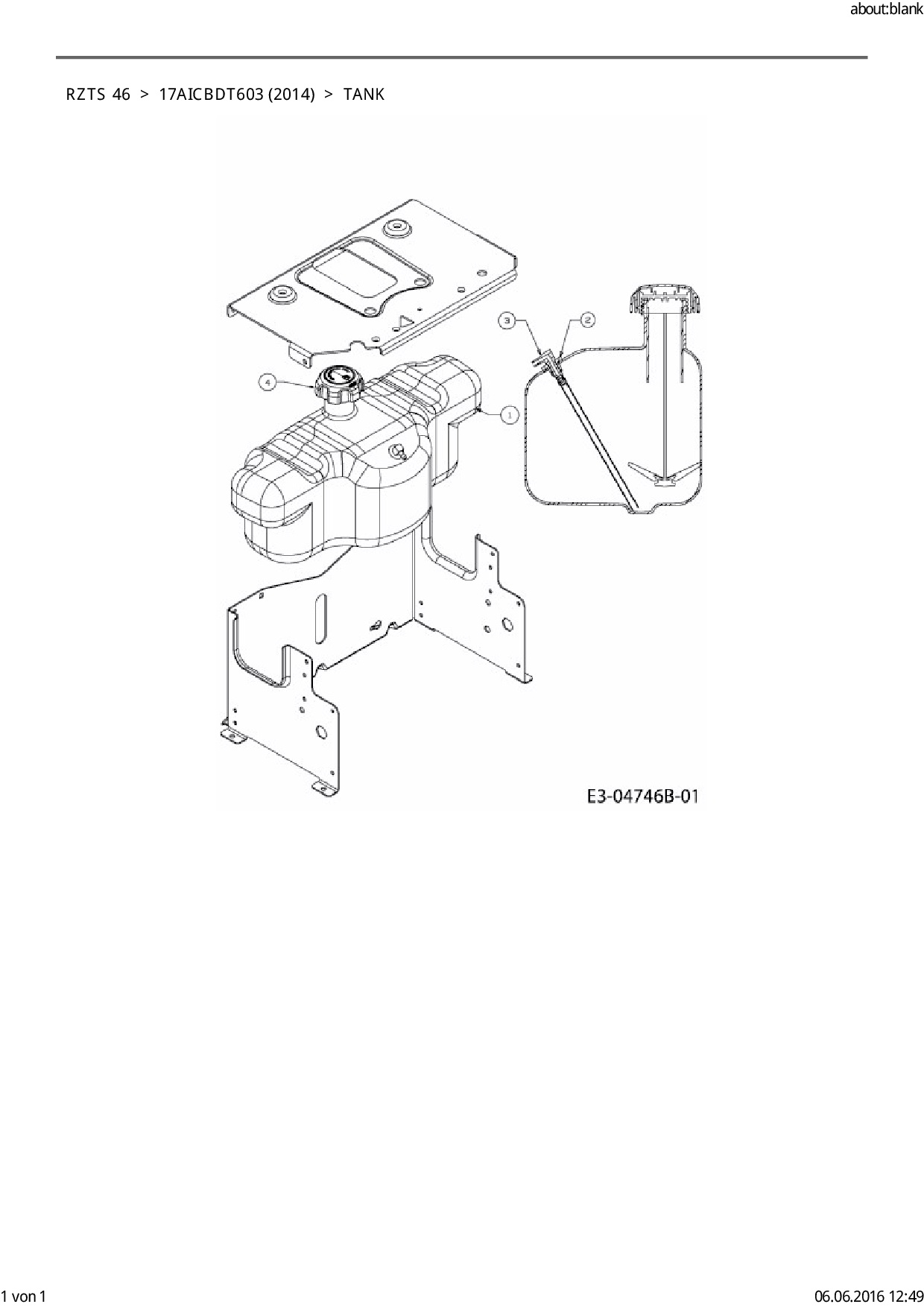 about:blank

RZTS 46 > 17AICBDT603 (2014) > TANK

3
2
4
1

E3-04746B-01

1 von 1

06.06.2016 12:49