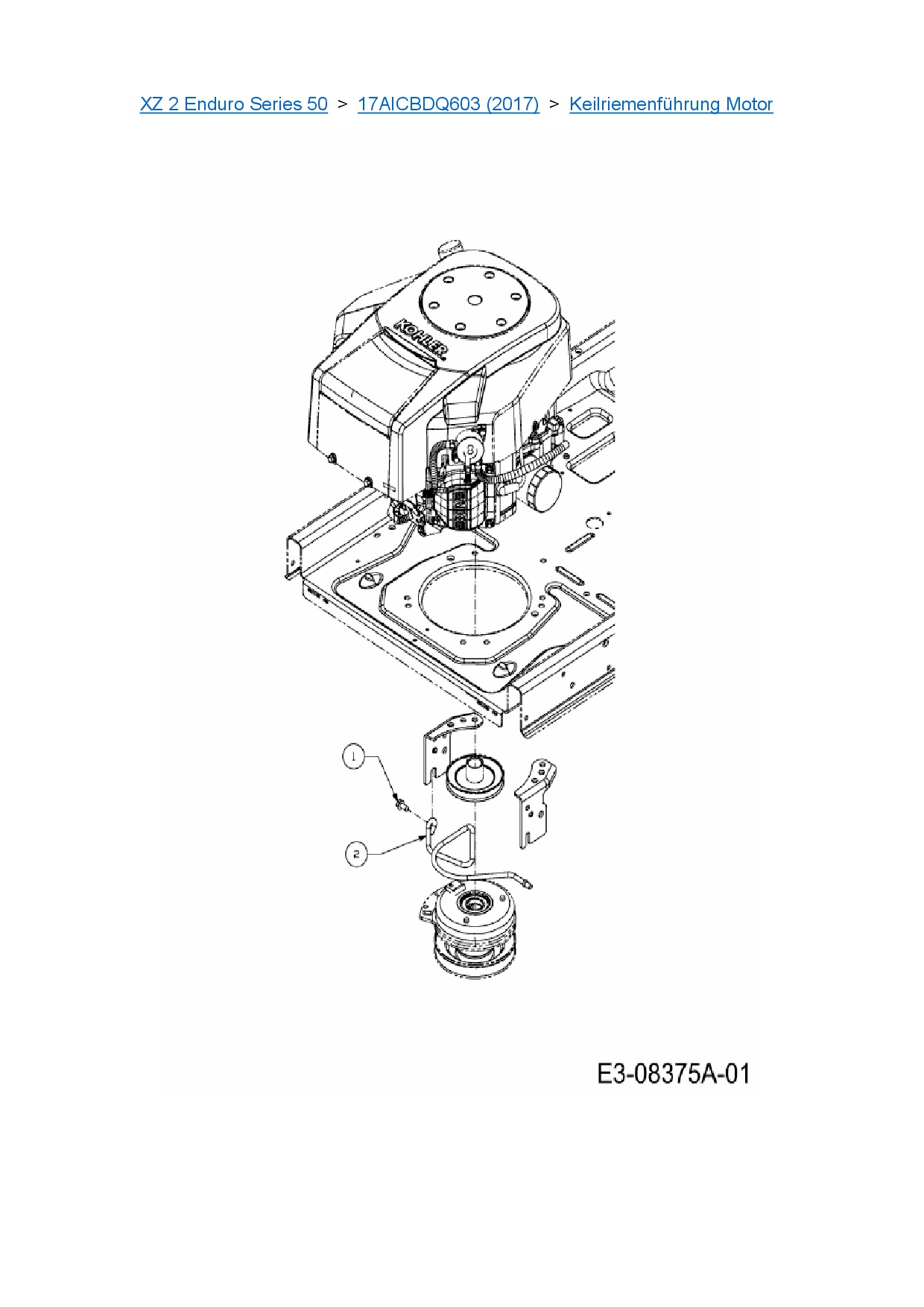 XZ 2 Enduro Series 50 > 17AICBDQ603 (2017) > Keilriemenführung Motor

KOHLER

1

2

E3-08375A-01