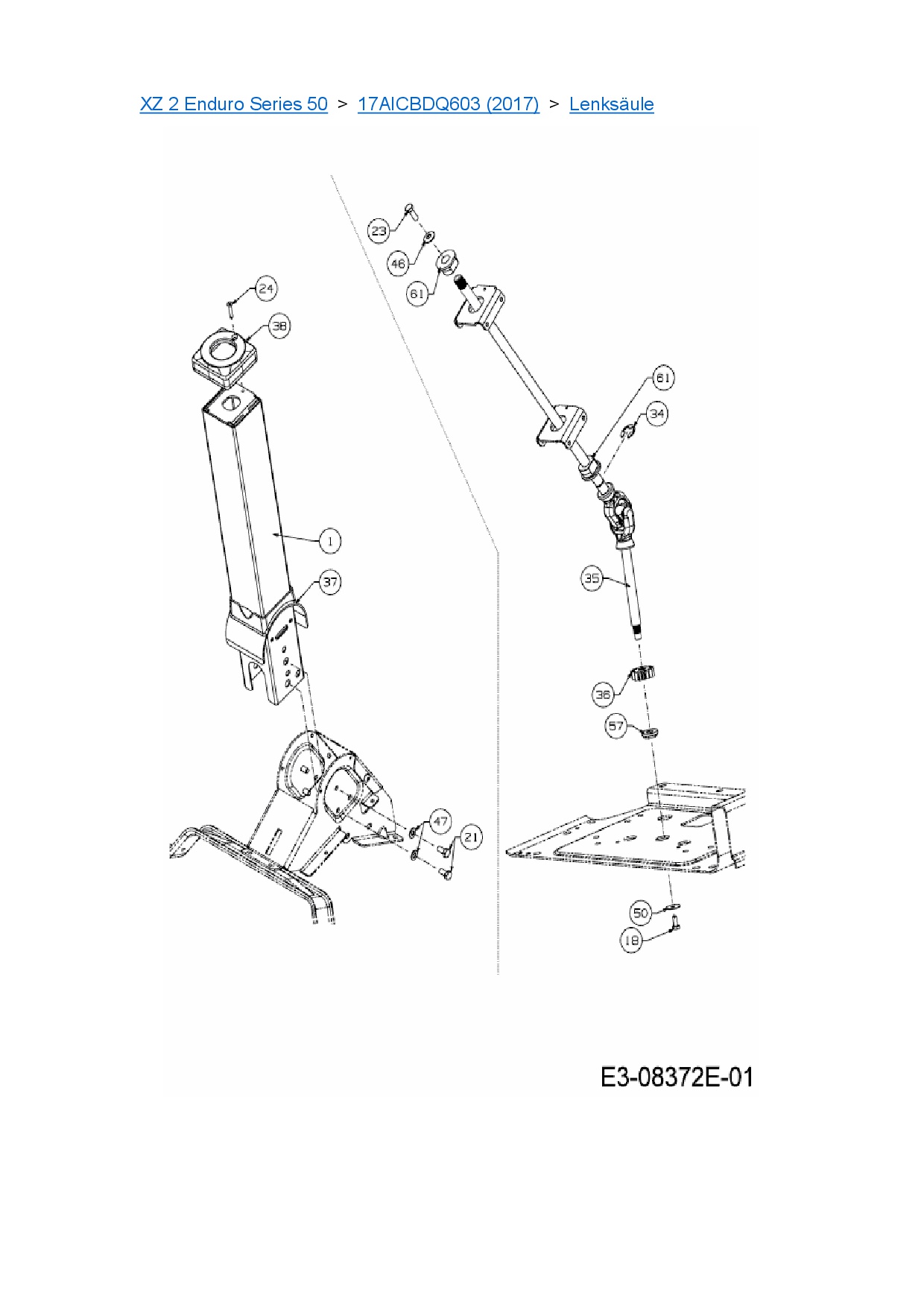 XZ 2 Enduro Series 50 > 17AICBDQ603 (2017) > Lenksäule

23
46
61
24
38
61
34
1
37
35
36
57
47
21
50
18

E3-08372E-01