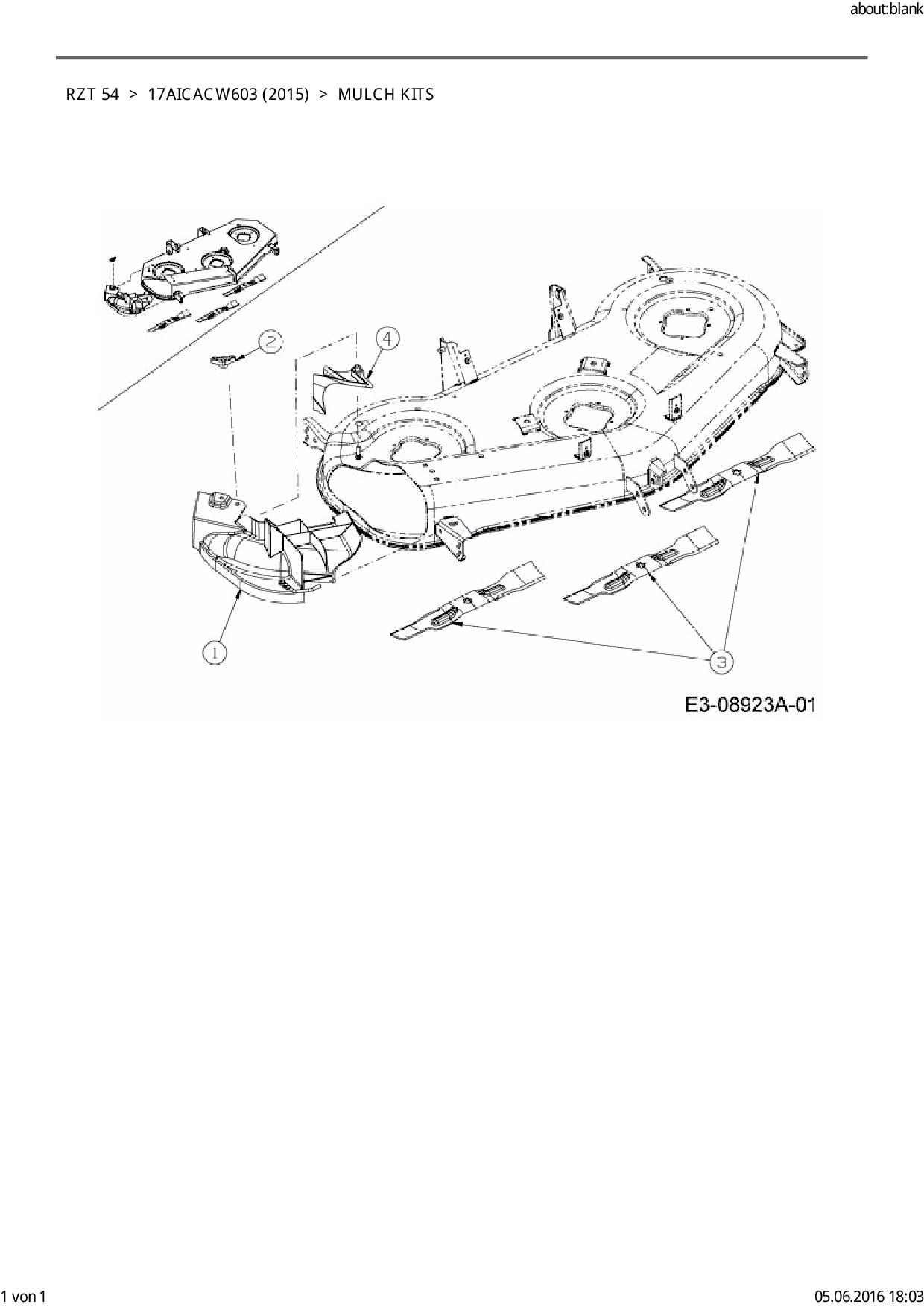 about:blank

RZT 54 > 17AICACW603 (2015) > MULCH KITS

2
4
1
3

E3-08923A-01

1 von 1

05.06.2016 18:03