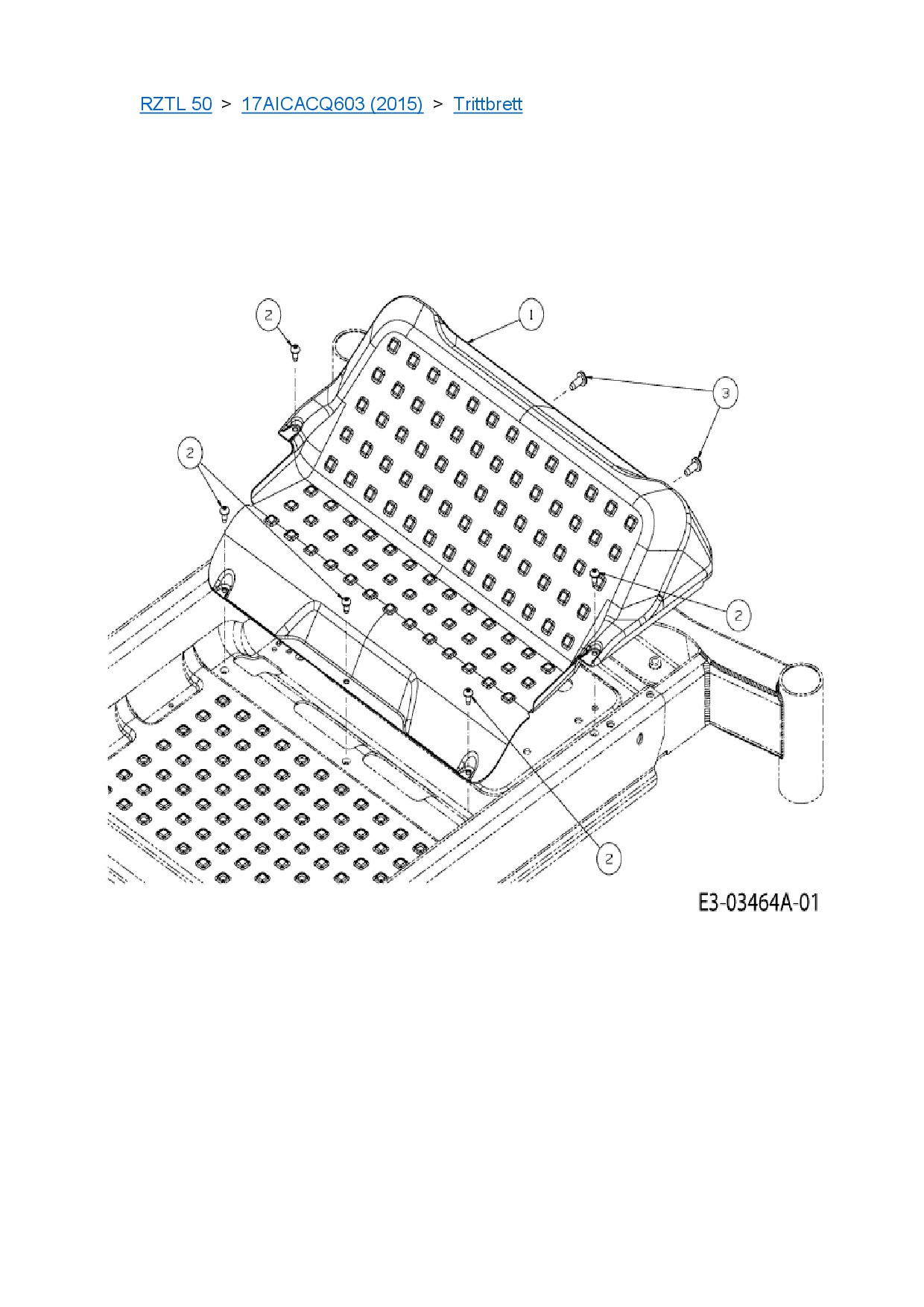 RZTL 50 > 17AICACQ603 (2015) > Trittbrett

2
1
3
2
2
2
E3-03464A-01