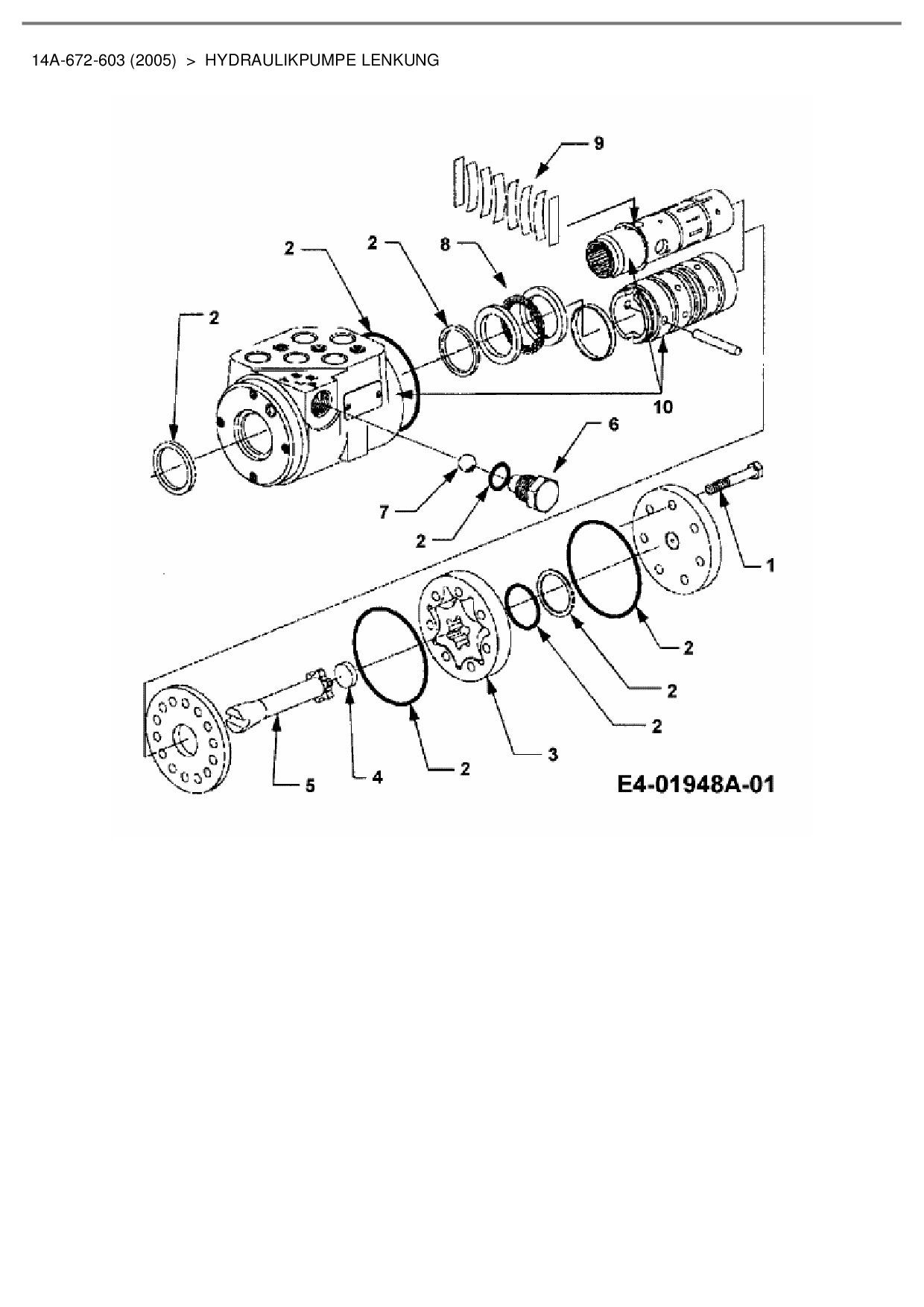 14A-672-603 (2005) > HYDRAULIKPUMPE LENKUNG

9
2
2
8
2
10
6
7
2
1
2
2
2
3
2
4
5

E4-01948A-01