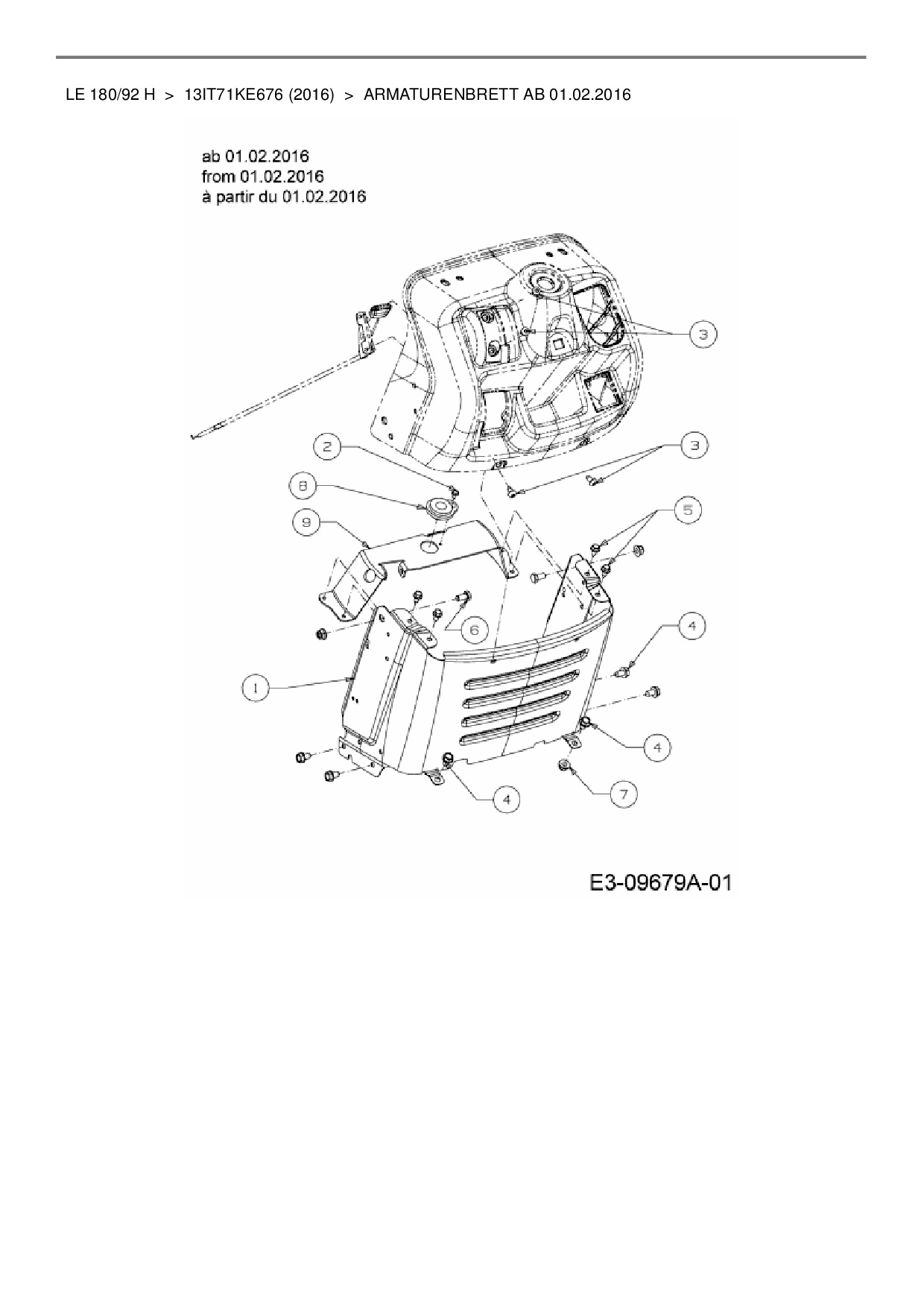 LE 180/92 H > 13IT71KE676 (2016) > ARMATURENBRETT AB 01.02.2016

ab 01.02.2016
from 01.02.2016
à partir du 01.02.2016

3

2

3

8

5

9

6

4

1

4

4

7

E3-09679A-01