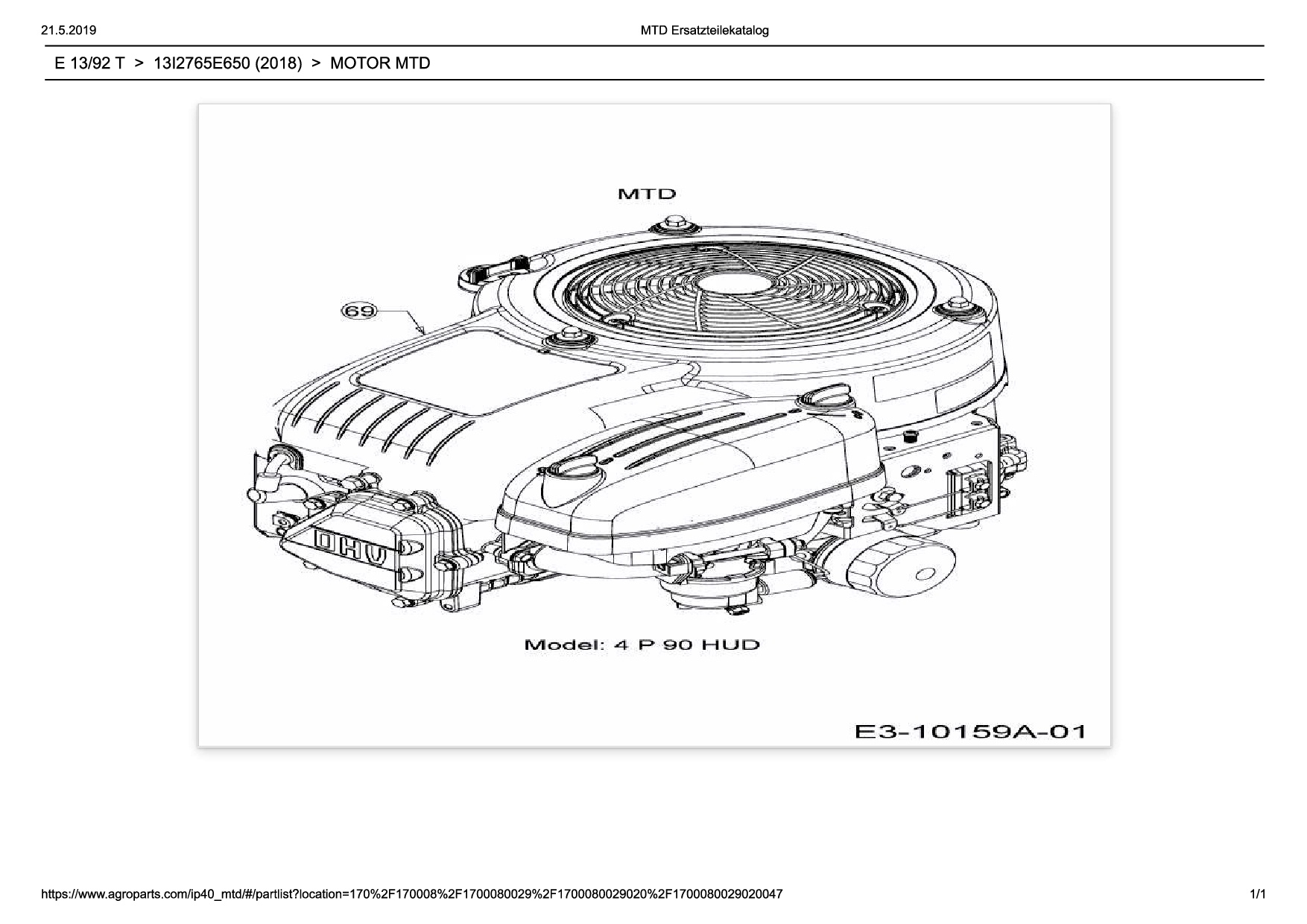 21.5.2019

MTD Ersatzteilekatalog

E 13/92 T > 13I2765E650 (2018) > MOTOR MTD

MTD

69

OHV

Model: 4 P 90 HUD

E3-10159A-01

https://www.agroparts.com/ip40_mtd/#/partlist?location=170%2F170008%2F1700080029%2F1700080029020%2F1700080029020047

1/1