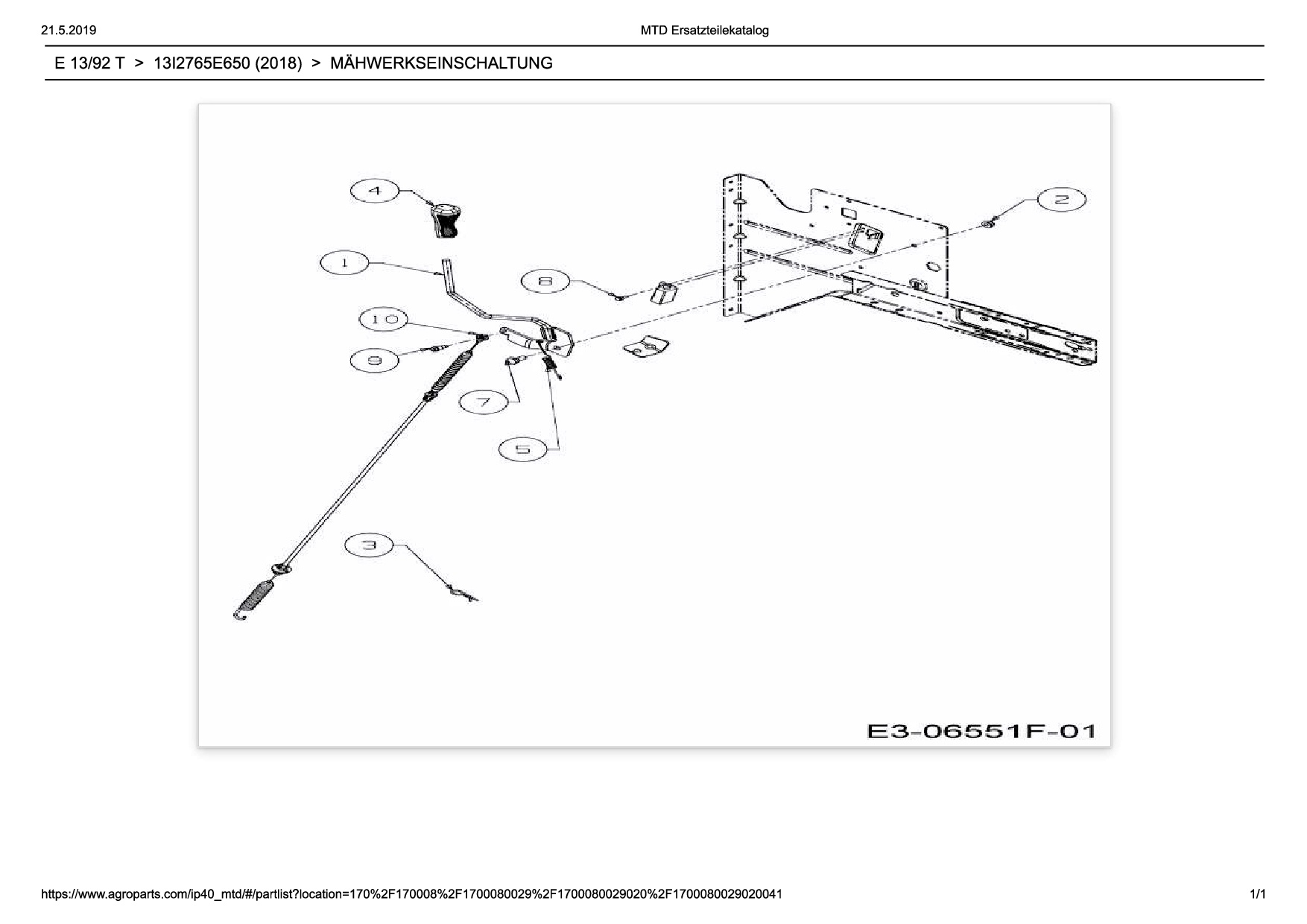 21.5.2019

MTD Ersatzteilekatalog

E 13/92 T > 13I2765E650 (2018) > MÄHWERKSEINSCHALTUNG

4

2

1

8

10

9

7

5

3

E3-06551F-01

https://www.agroparts.com/ip40_mtd/#/partlist?location=170%2F170008%2F1700080029%2F1700080029020%2F1700080029020041

1/1