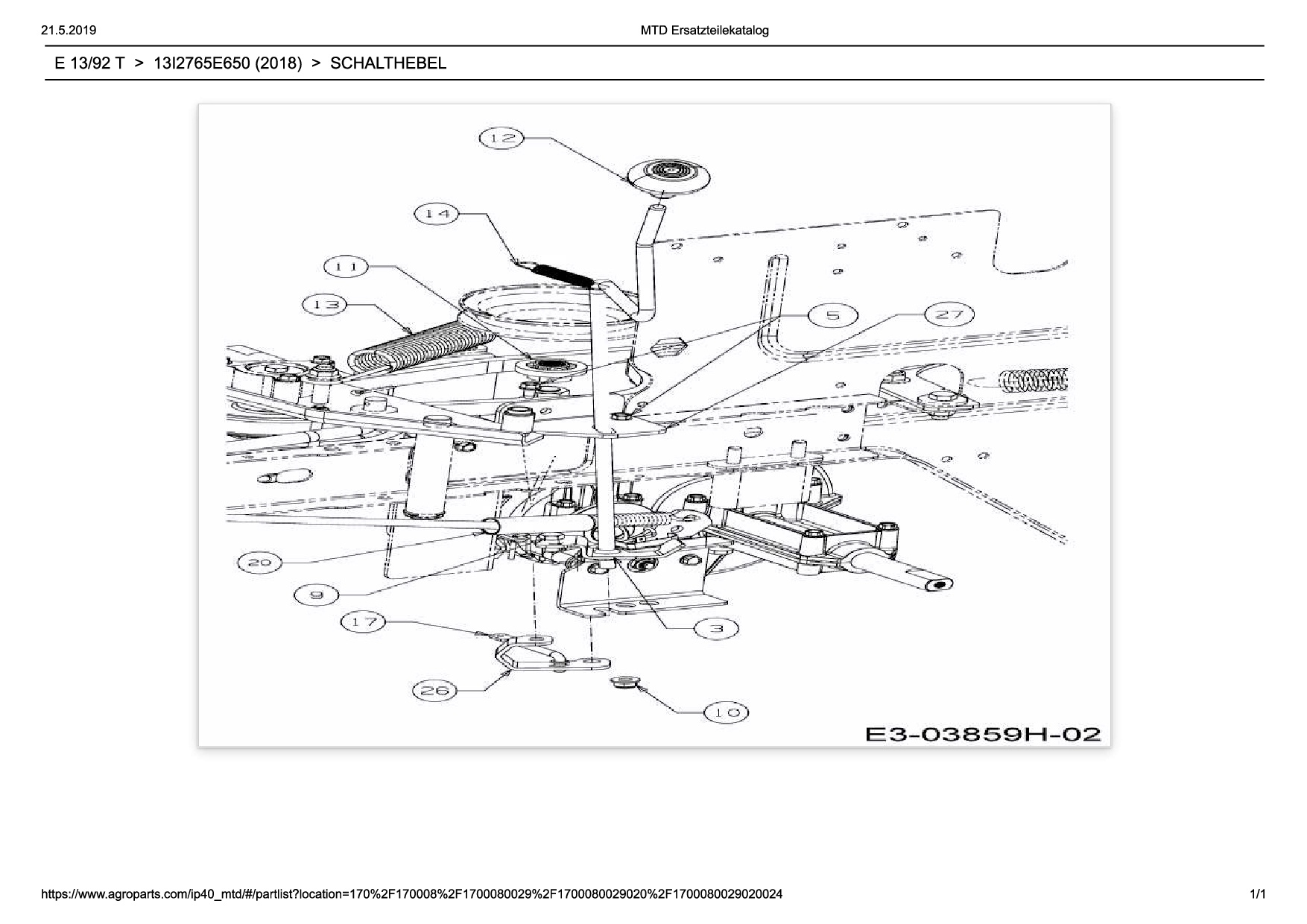 21.5.2019

MTD Ersatzteilekatalog

E 13/92 T > 13I2765E650 (2018) > SCHALTHEBEL

12

14

11

13

5

27

20

9

17

3

26

10

E3-03859H-02

https://www.agroparts.com/ip40_mtd/#/partlist?location=170%2F170008%2F1700080029%2F1700080029020%2F1700080029020024

1/1