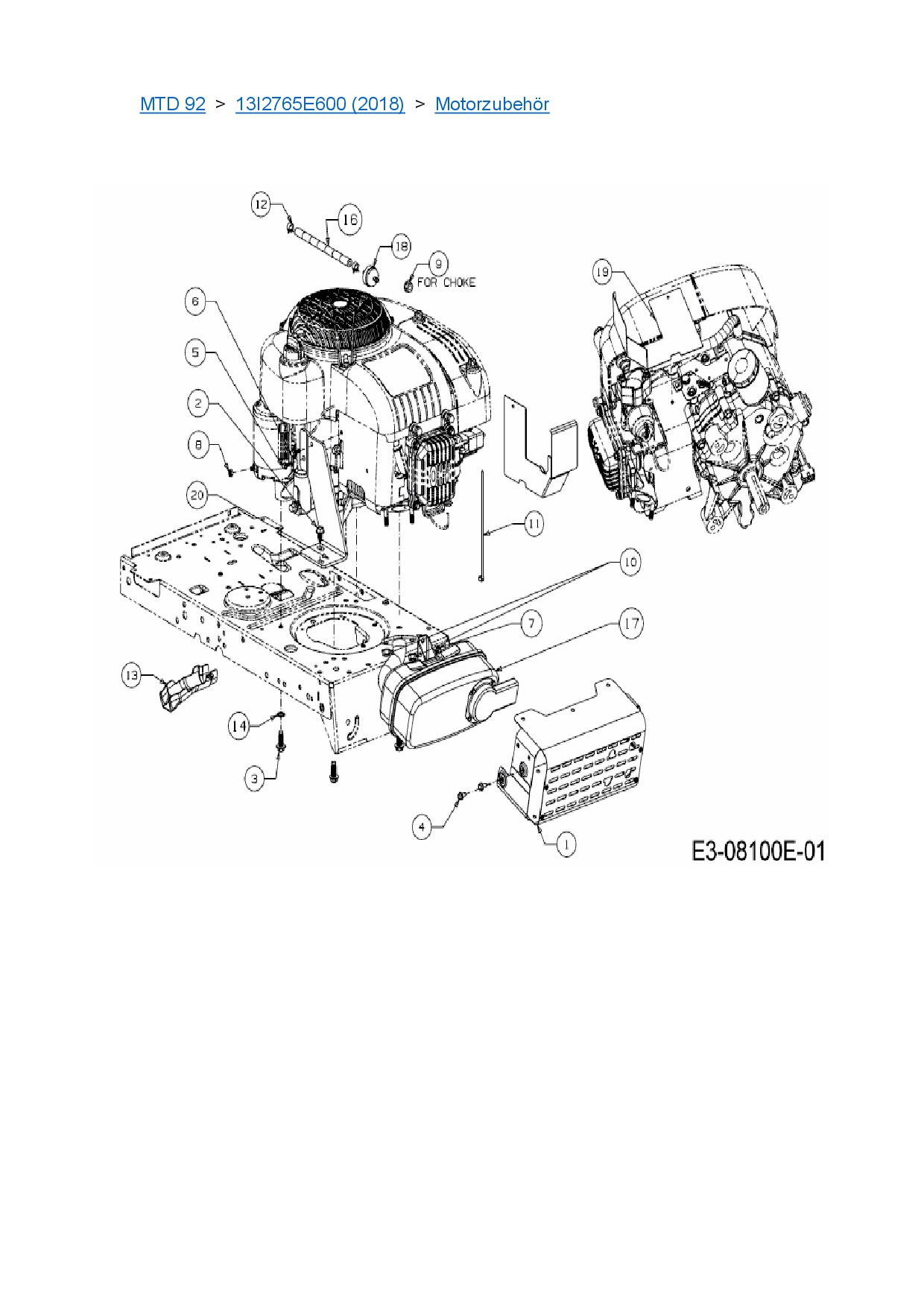 MTD 92 > 13I2765E600 (2018) > Motorzubehör

12
16
18
9
FOR CHOKE
19
6
5
2
8
20
11
10
7
17
13
14
3
4
1
E3-08100E-01