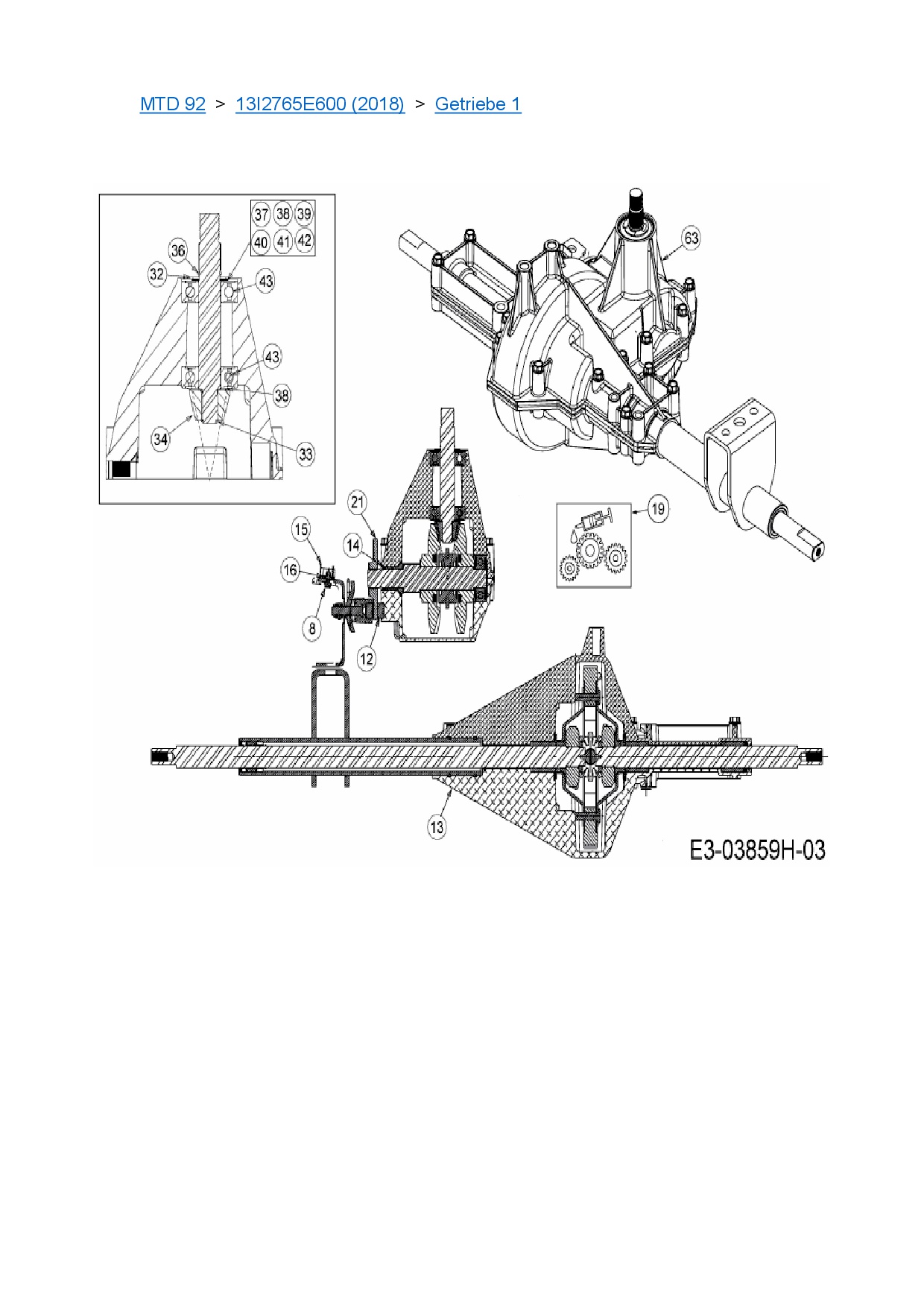 MTD 92 > 13I2765E600 (2018) > Getriebe 1

37 38 39
40 41 42
36
32
43
43
38
34
33
63
21
15
14
16
8
12
19
13
E3-03859H-03