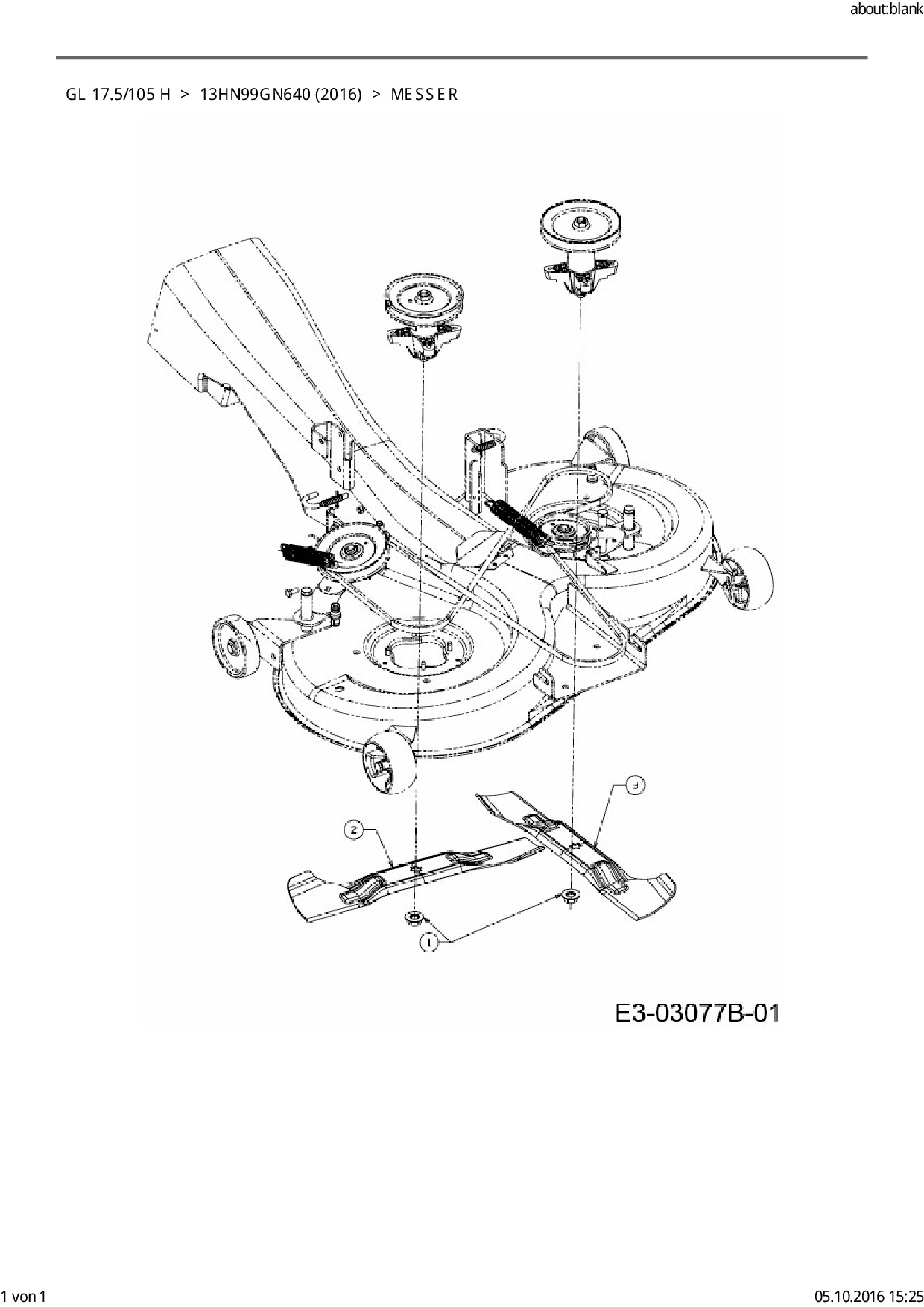 about:blank

GL 17.5/105 H > 13HN99GN640 (2016) > MESSER

3

2

1

E3-03077B-01

1 von 1

05.10.2016 15:25