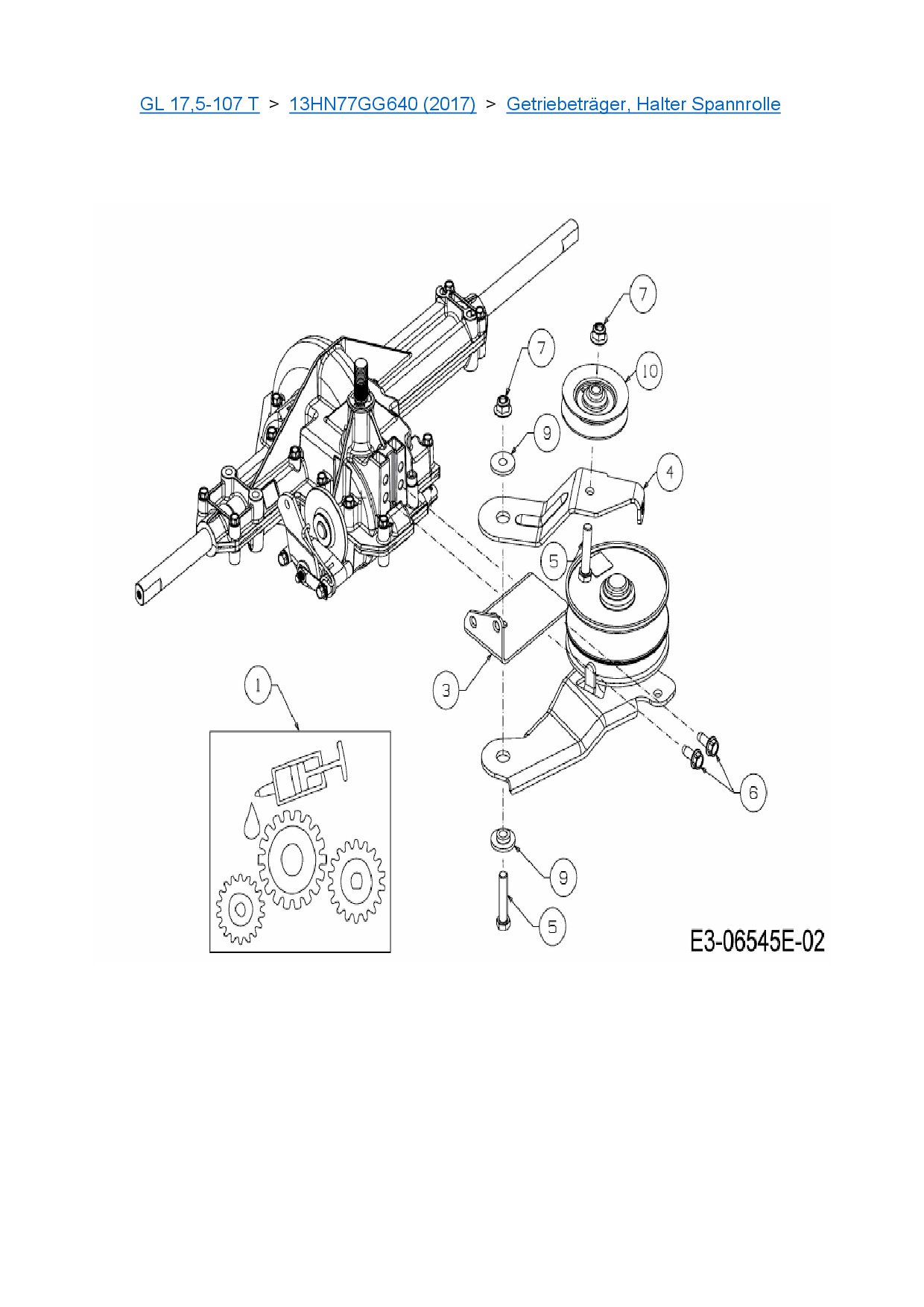 GL 17,5-107 T > 13HN77GG640 (2017) > Getriebeträger, Halter Spannrolle

7
7
10
9
4
5
3
1
6
9
5
E3-06545E-02