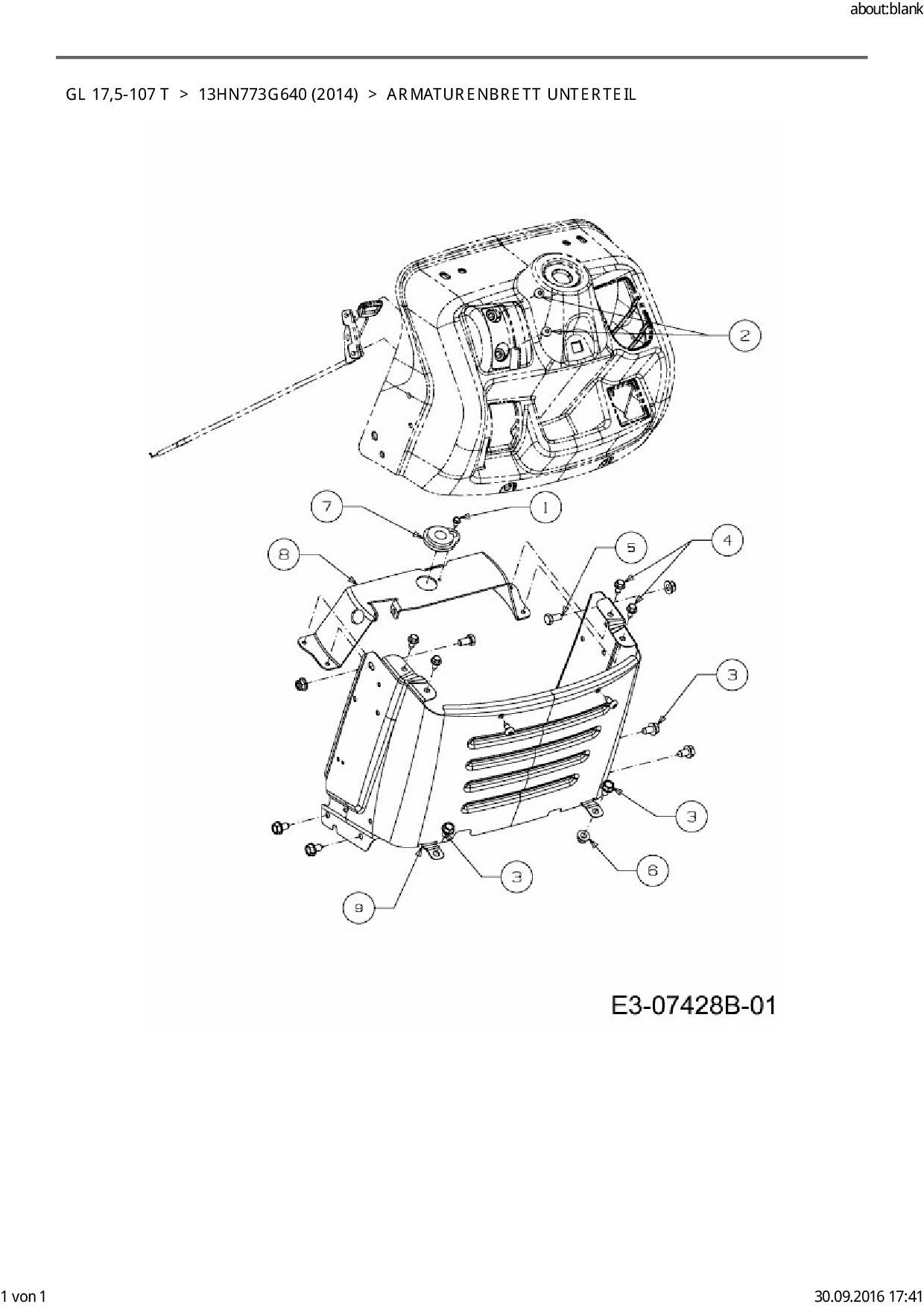 about:blank

GL 17,5-107 T > 13HN773G640 (2014) > ARMATURENBRETT UNTERTEIL

2

7

1

8

5

4

3

3

3

6

9

E3-07428B-01

1 von 1

30.09.2016 17:41