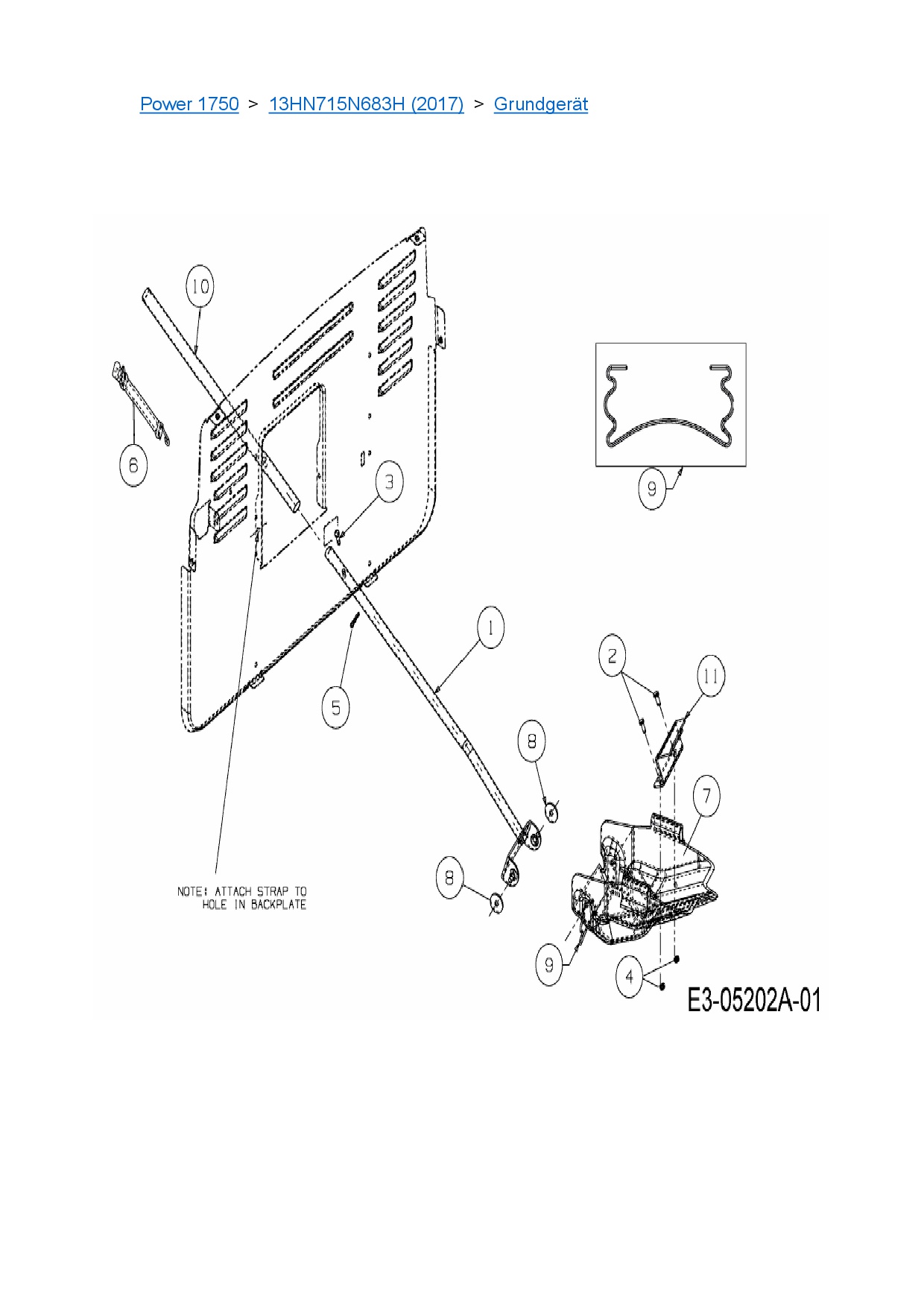 Power 1750 > 13HN715N683H (2017) > Grundgerät

10

6

3

9

1

5

2

11

8

7

8

NOTE: ATTACH STRAP TO HOLE IN BACKPLATE

9

4

E3-05202A-01