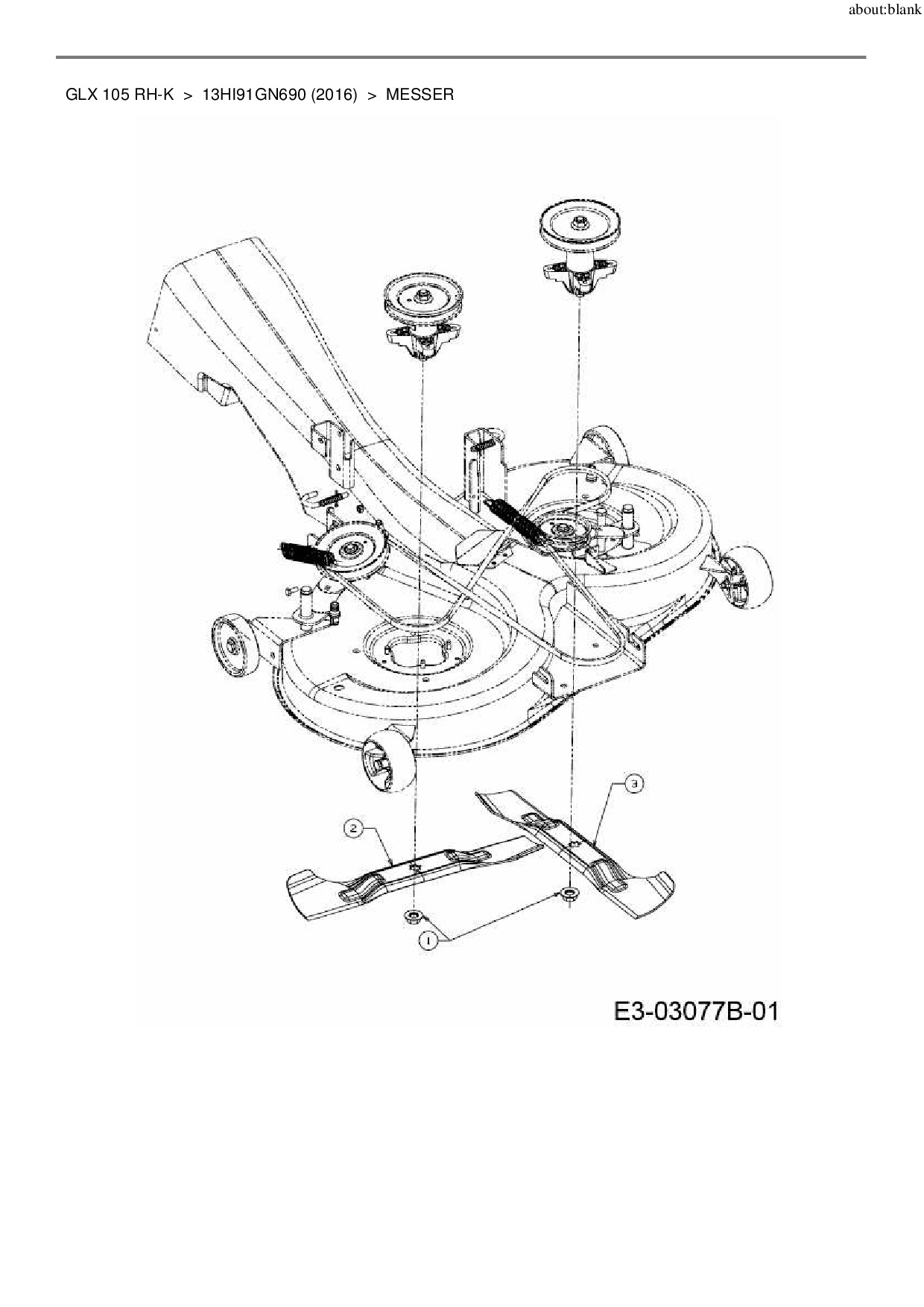 about:blank

GLX 105 RH-K > 13HI91GN690 (2016) > MESSER

3

2

1

E3-03077B-01