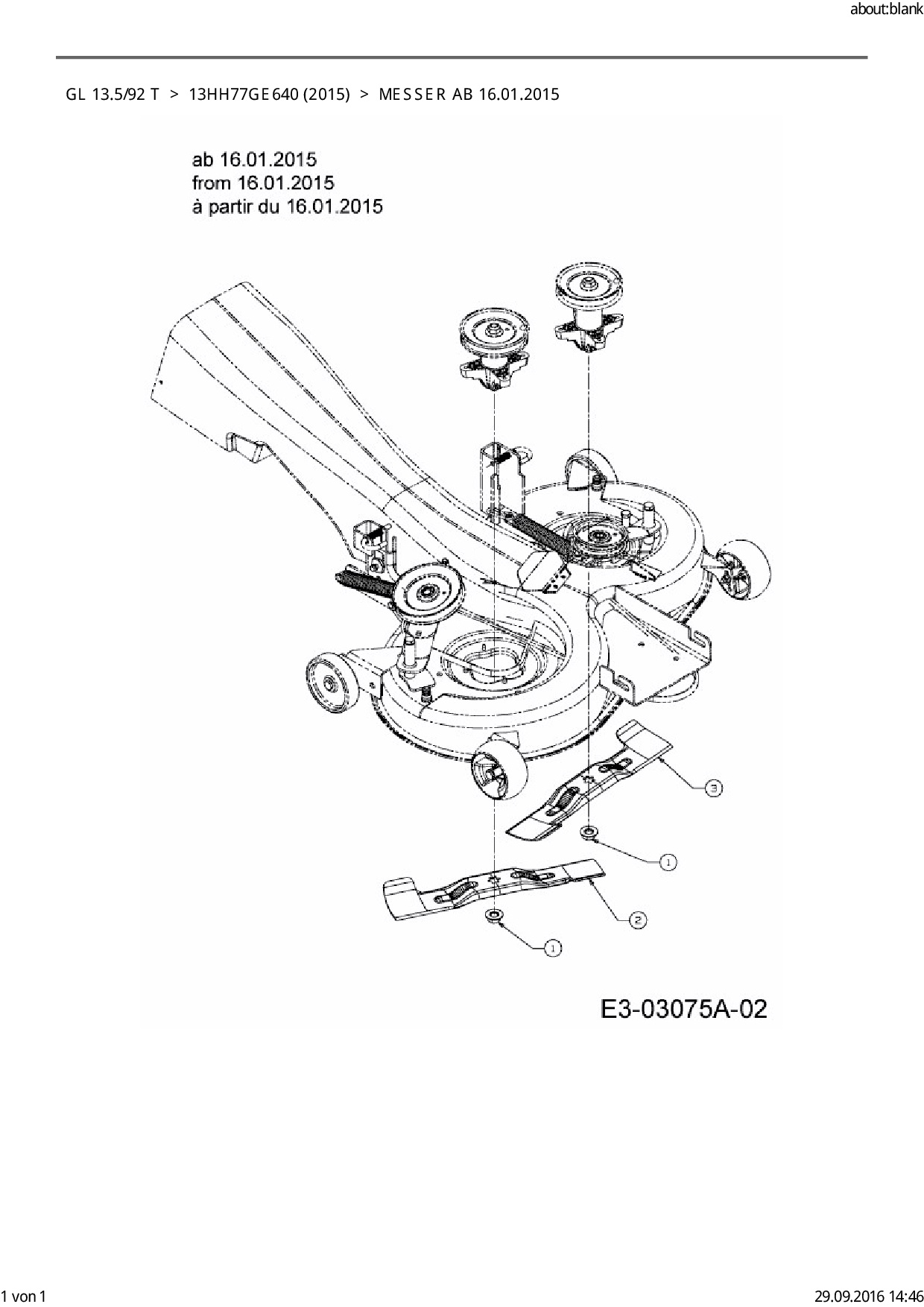 about:blank

GL 13.5/92 T > 13HH77GE640 (2015) > MESSER AB 16.01.2015

ab 16.01.2015
from 16.01.2015
à partir du 16.01.2015

3

1

2

1

E3-03075A-02

1 von 1

29.09.2016 14:46