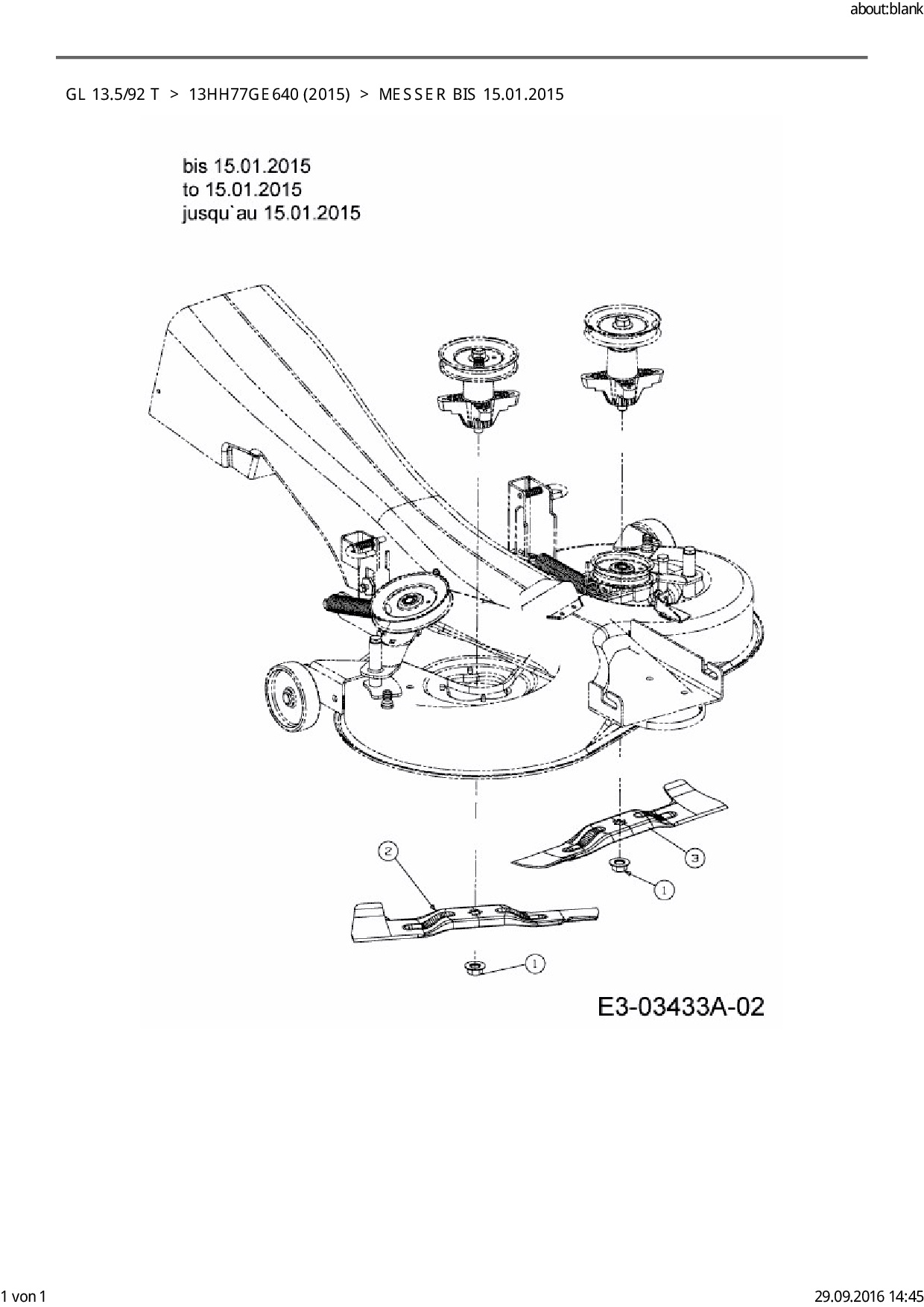 about:blank

GL 13.5/92 T > 13HH77GE640 (2015) > MESSER BIS 15.01.2015

bis 15.01.2015
to 15.01.2015
jusqu`au 15.01.2015

2

3

1

1

E3-03433A-02

1 von 1

29.09.2016 14:45