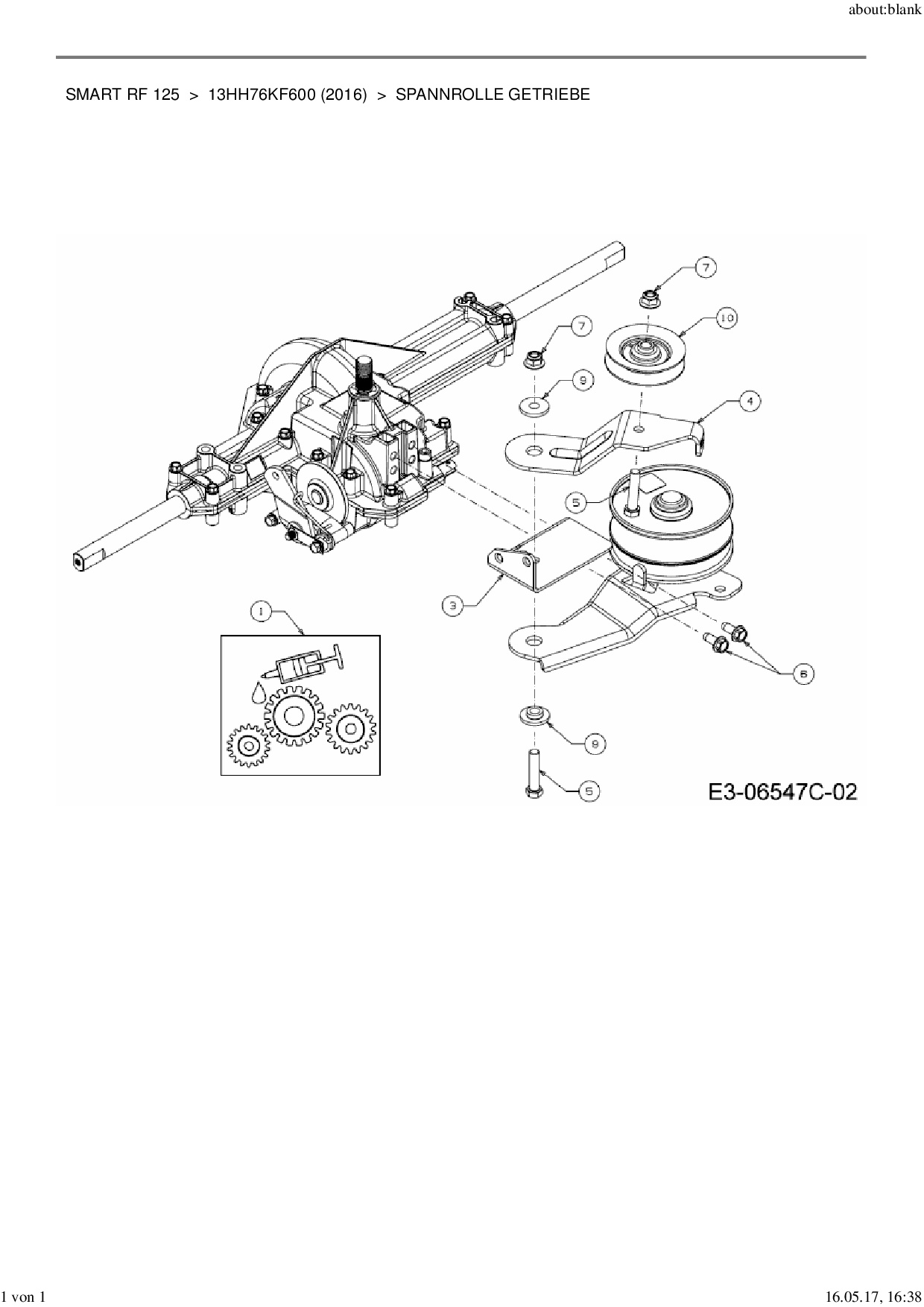 about:blank

SMART RF 125 > 13HH76KF600 (2016) > SPANNROLLE GETRIEBE

7
10
7
9
4
5
3
1
6
9
5
E3-06547C-02

1 von 1

16.05.17, 16:38