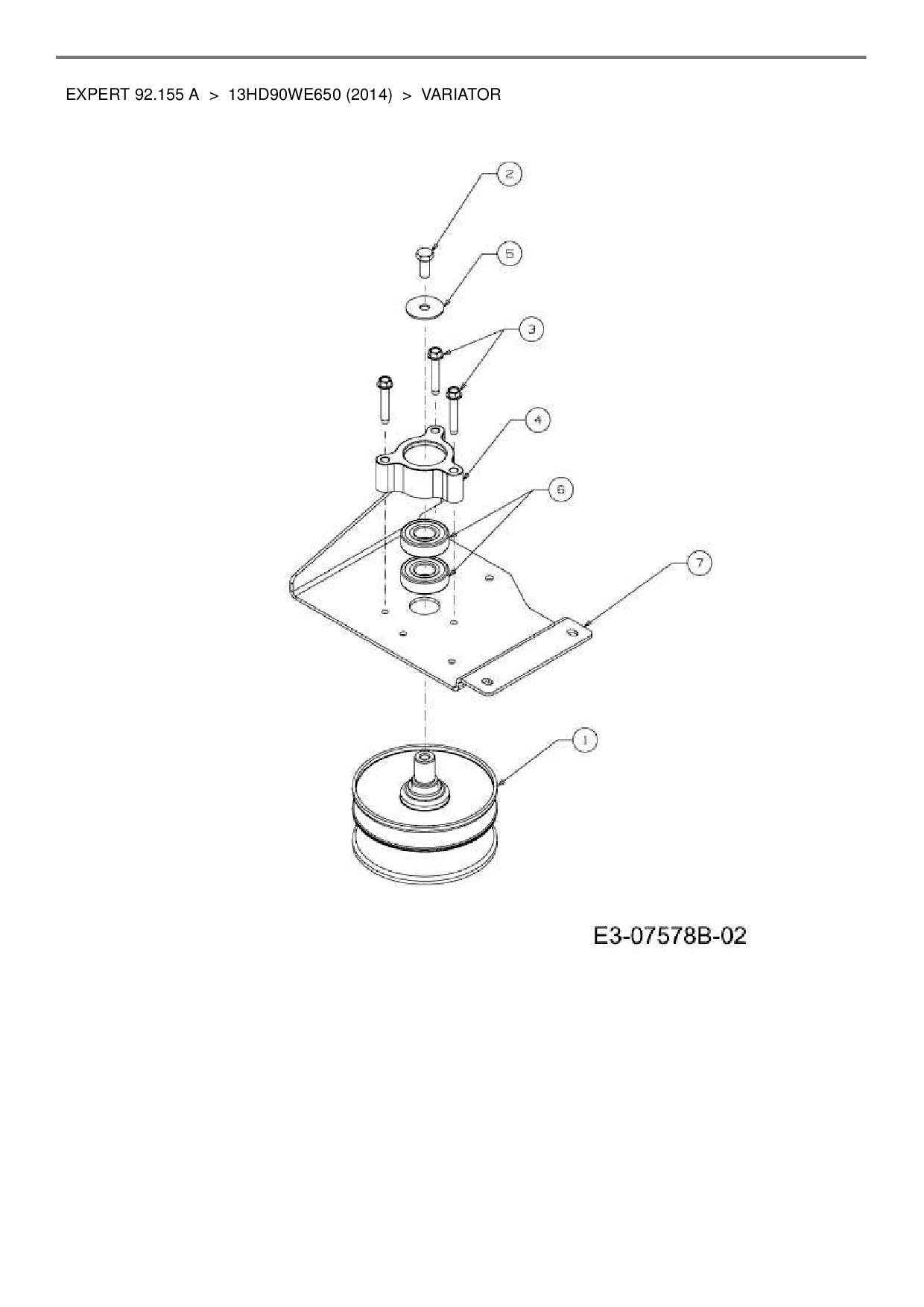 EXPERT 92.155 A > 13HD90WE650 (2014) > VARIATOR

2

5

3

4

6

7

1

E3-07578B-02