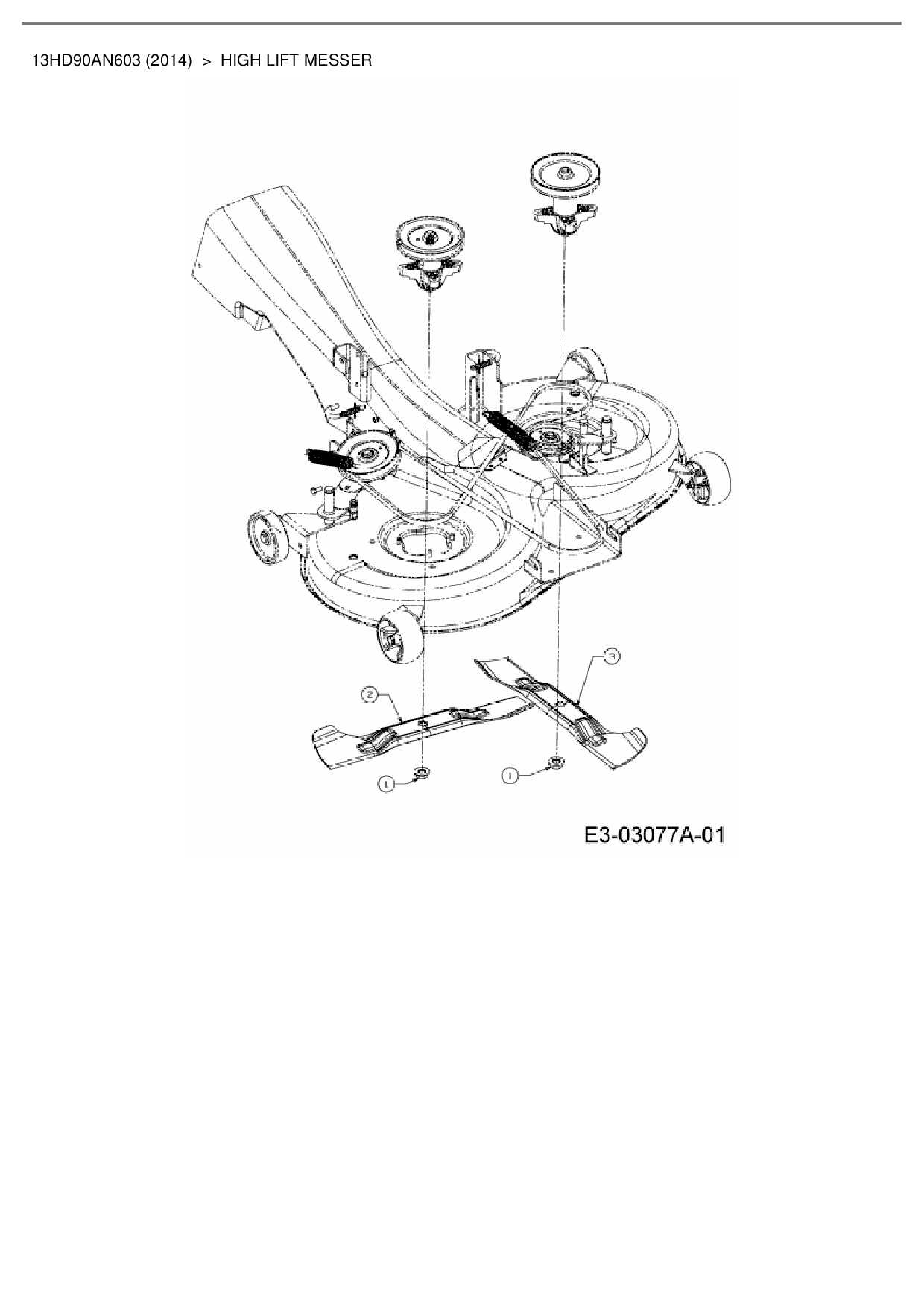 13HD90AN603 (2014) > HIGH LIFT MESSER

3

2

1

1

E3-03077A-01