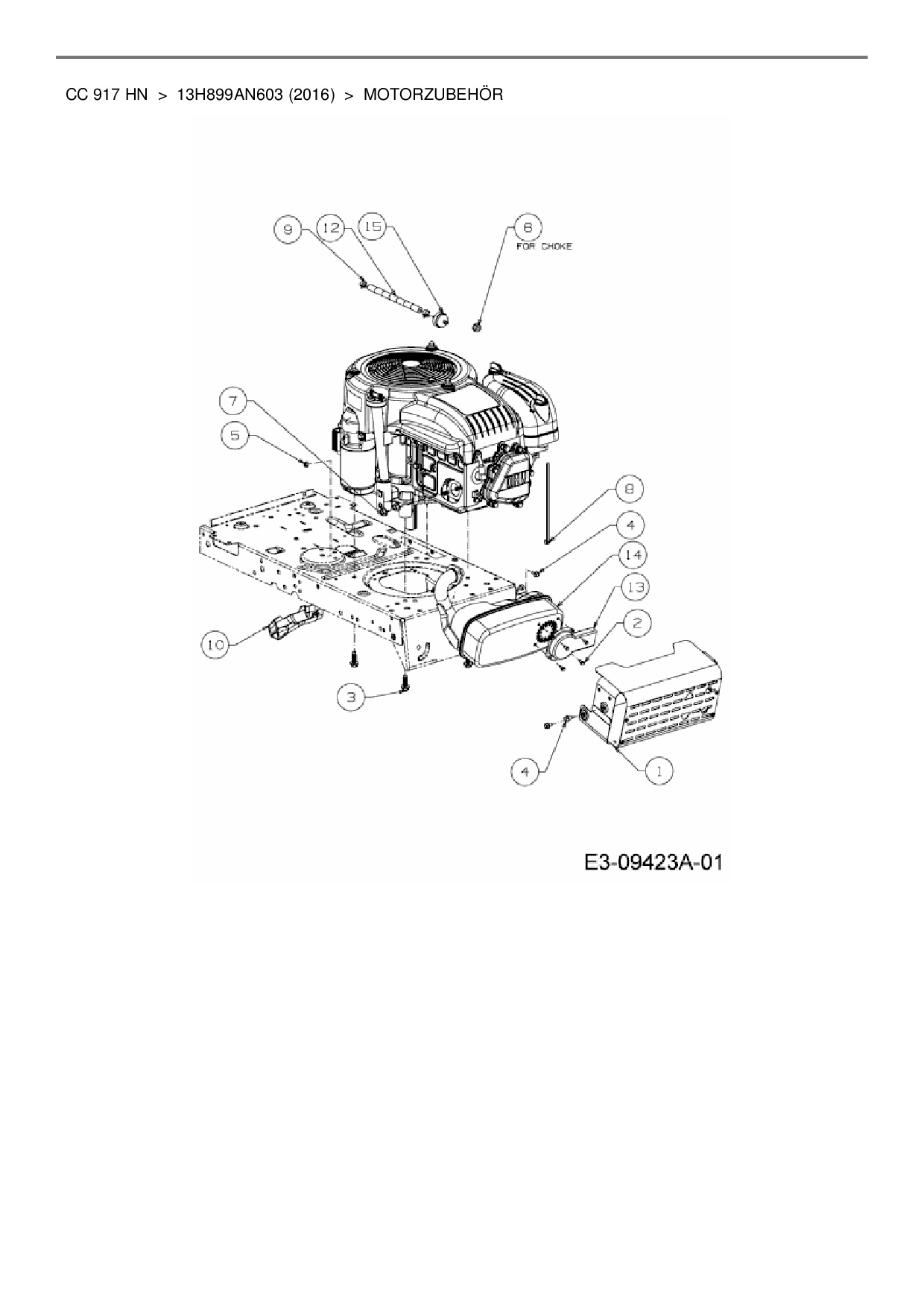 CC 917 HN > 13H899AN603 (2016) > MOTORZUBEHÖR

9
12
15
6
FOR CHOKE
7
5
8
4
14
13
2
10
3
4
1

E3-09423A-01