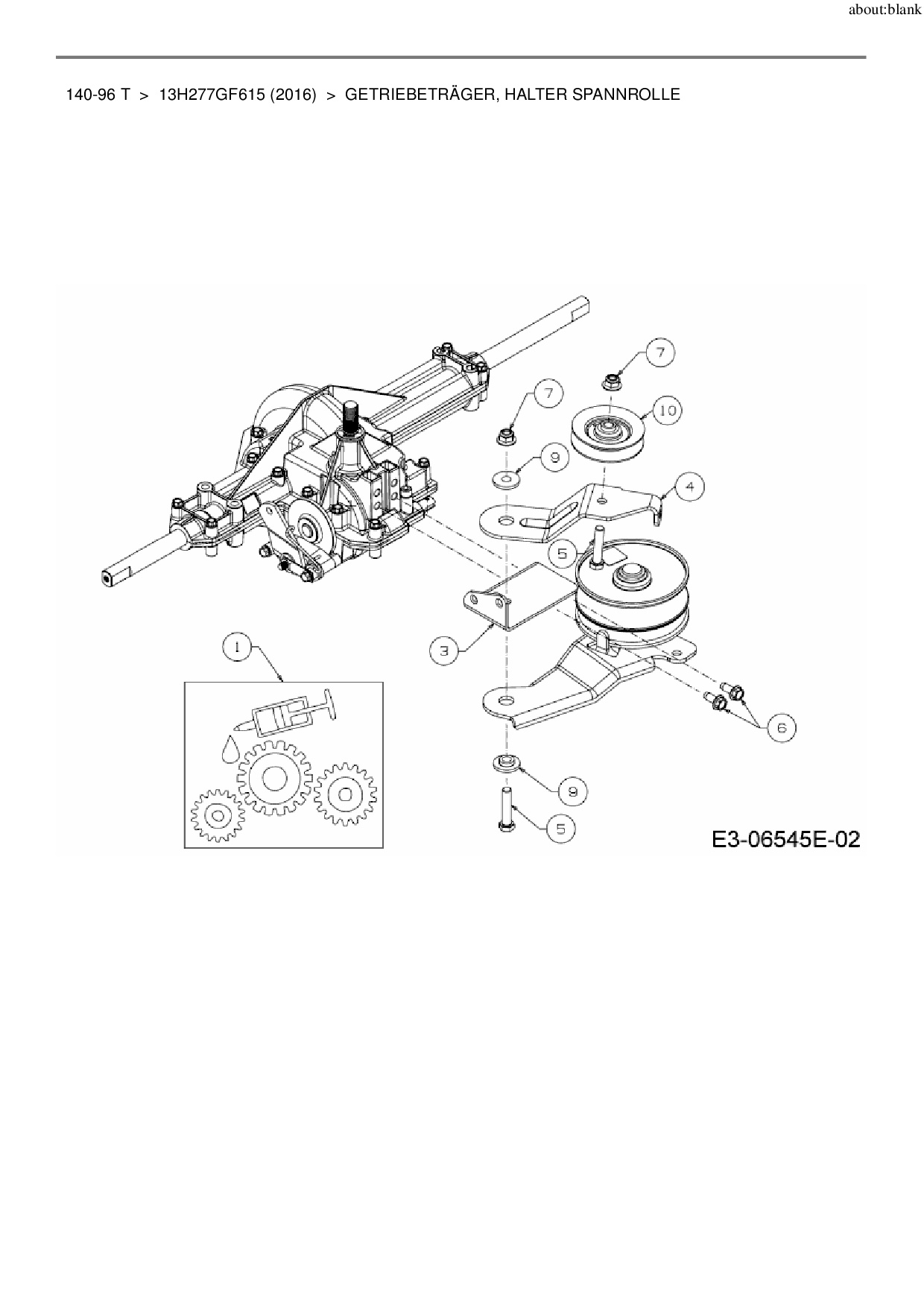 about:blank

140-96 T > 13H277GF615 (2016) > GETRIEBETRÄGER, HALTER SPANNROLLE

7
7
10
9
4
5
3
1
6
9
5

E3-06545E-02