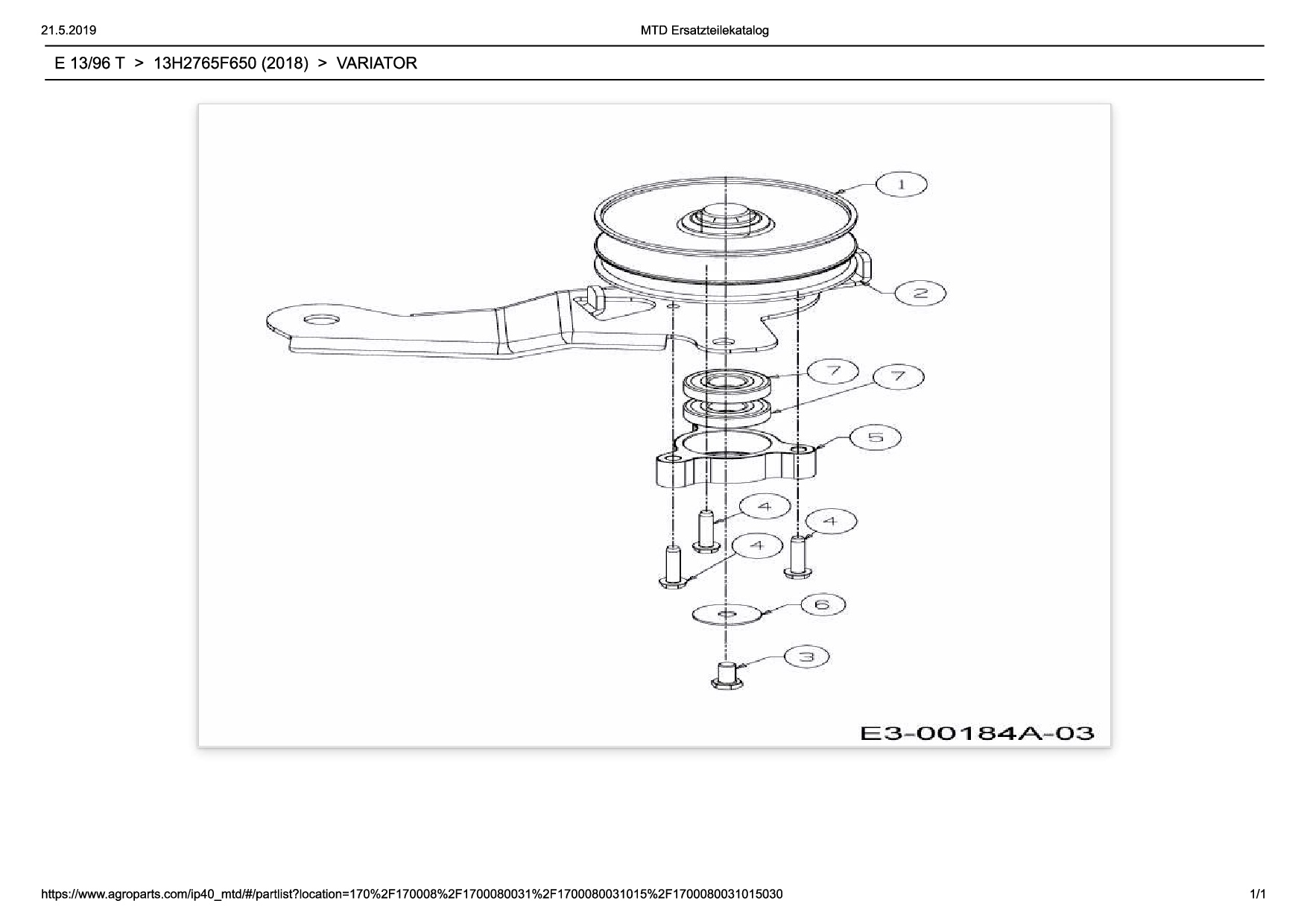 21.5.2019

MTD Ersatzteilekatalog

E 13/96 T > 13H2765F650 (2018) > VARIATOR

1

2

7

7

5

4

4

4

6

3

E3-00184A-03

https://www.agroparts.com/ip40_mtd/#/partlist?location=170%2F170008%2F1700080031%2F1700080031015%2F1700080031015030

1/1