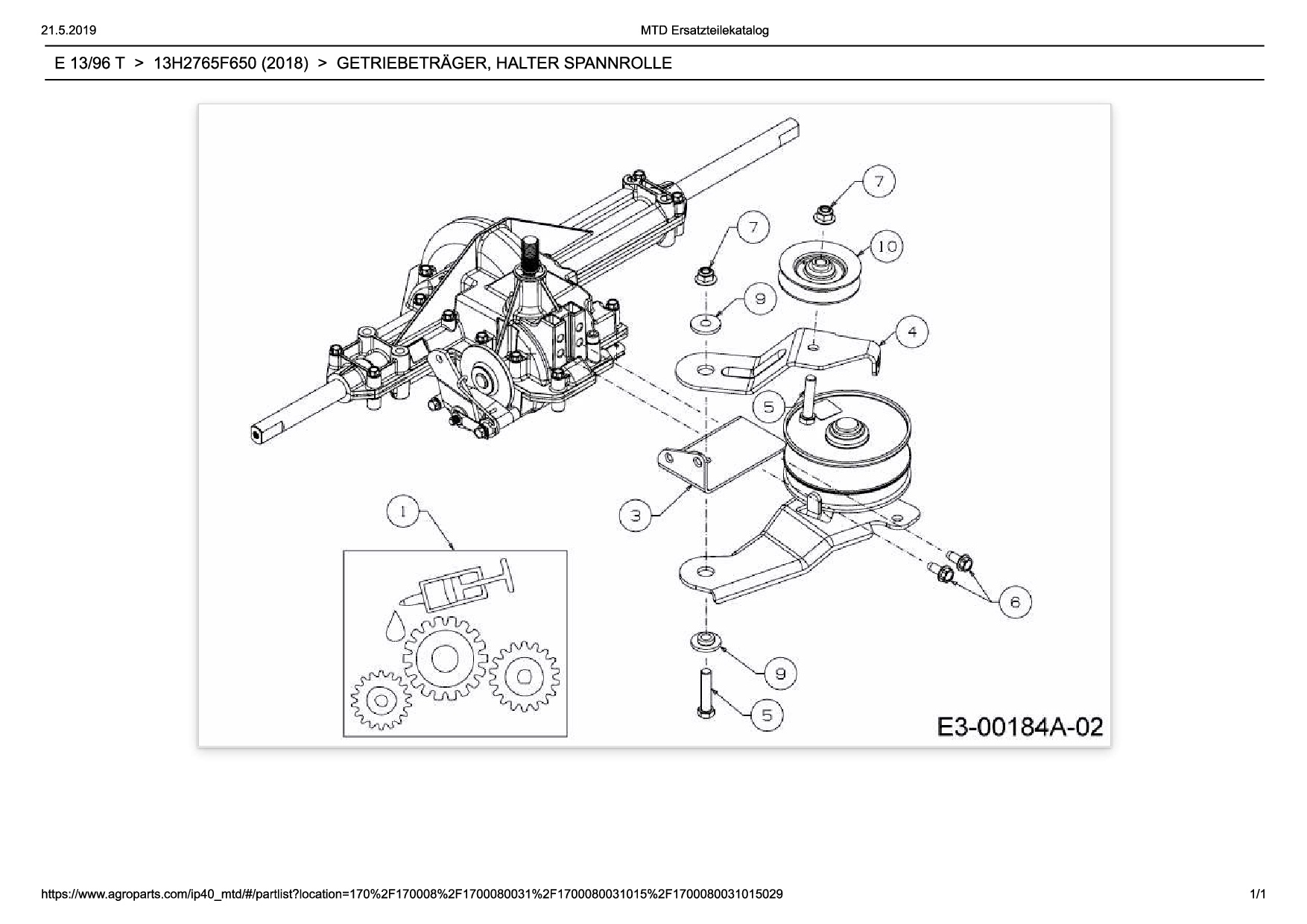 21.5.2019

MTD Ersatzteilekatalog

E 13/96 T > 13H2765F650 (2018) > GETRIEBETRÄGER, HALTER SPANNROLLE

7
7
10
9
4
5
3
1
6
9
5

E3-00184A-02

https://www.agroparts.com/ip40_mtd/#/partlist?location=170%2F170008%2F1700080031%2F1700080031015%2F1700080031015029

1/1