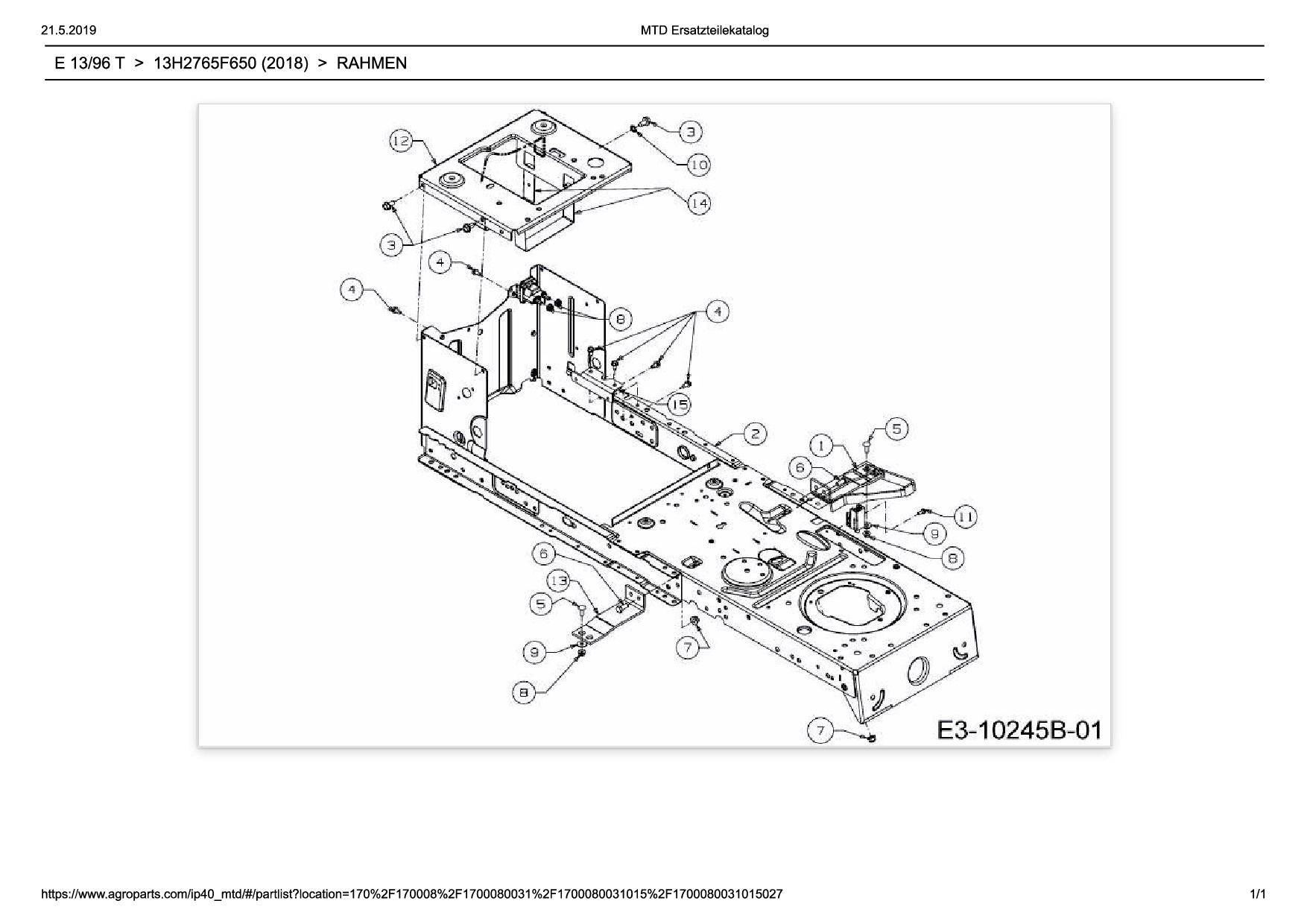 21.5.2019

MTD Ersatzteilekatalog

E 13/96 T > 13H2765F650 (2018) > RAHMEN

12
3
10
14
3
4
4
8
4
15
2
5
1
6
11
9
8
6
13
5
9
7
8
7

E3-10245B-01

https://www.agroparts.com/ip40_mtd/#/partlist?location=170%2F170008%2F1700080031%2F1700080031015%2F1700080031015027

1/1