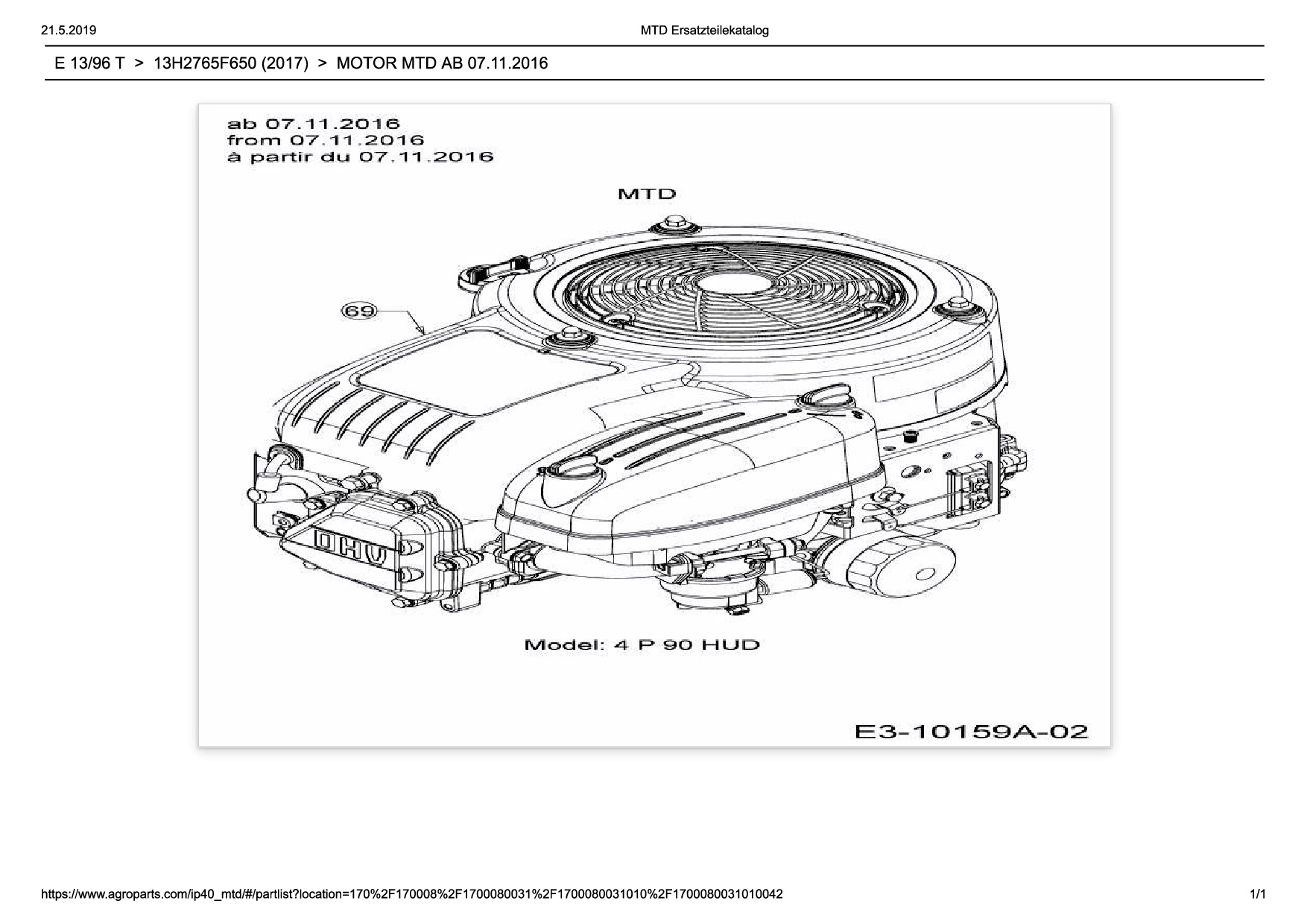 21.5.2019

MTD Ersatzteilekatalog

E 13/96 T > 13H2765F650 (2017) > MOTOR MTD AB 07.11.2016

ab 07.11.2016
from 07.11.2016
à partir du 07.11.2016

MTD

69

OHV

Model: 4 P 90 HUD

E3-10159A-02

https://www.agroparts.com/ip40_mtd/#/partlist?location=170%2F170008%2F1700080031%2F1700080031010%2F1700080031010042

1/1