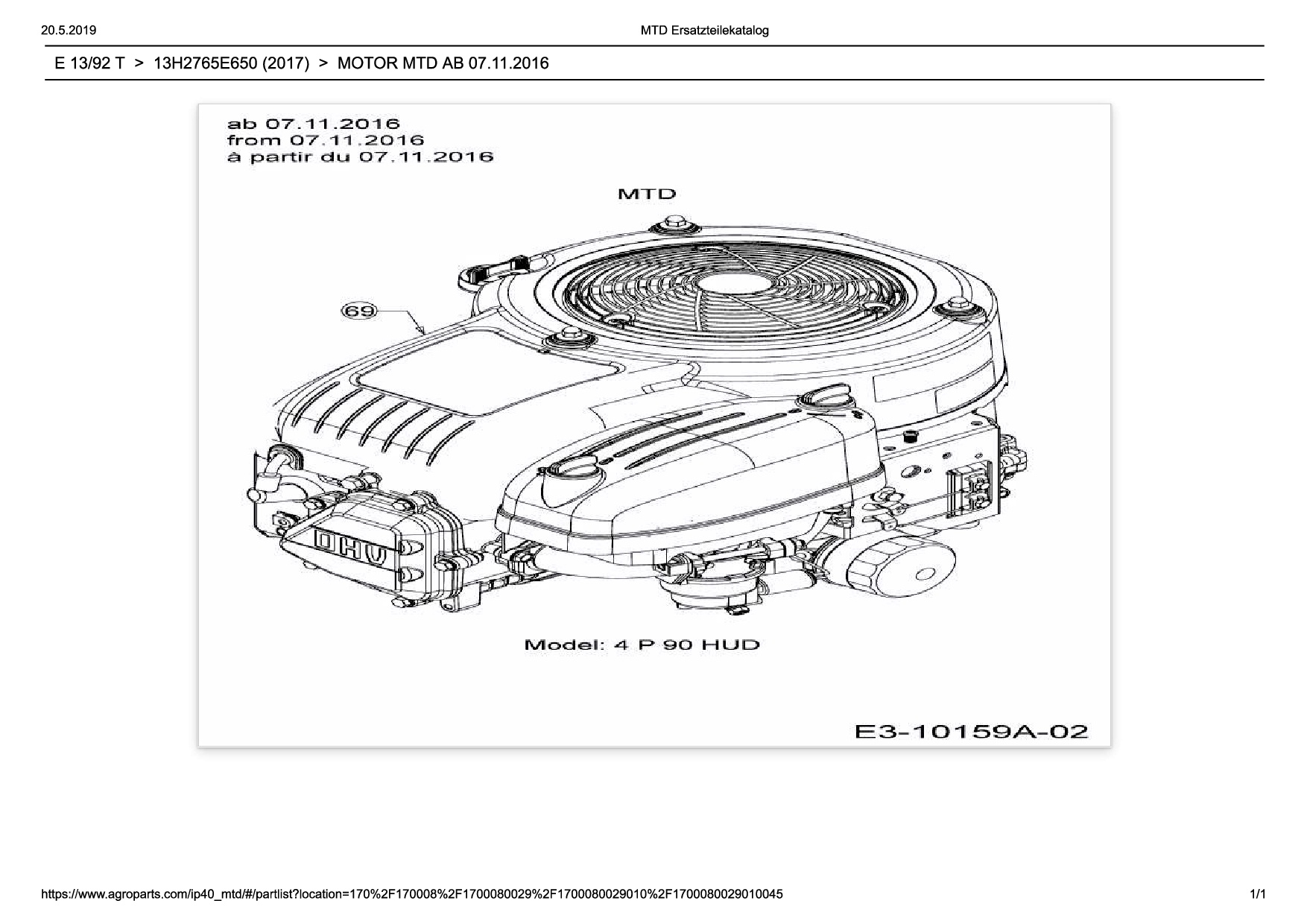 20.5.2019

MTD Ersatzteilekatalog

E 13/92 T > 13H2765E650 (2017) > MOTOR MTD AB 07.11.2016

ab 07.11.2016
from 07.11.2016
à partir du 07.11.2016

MTD

69

OHV

Model: 4 P 90 HUD

E3-10159A-02

https://www.agroparts.com/ip40_mtd/#/partlist?location=170%2F170008%2F1700080029%2F1700080029010%2F1700080029010045

1/1