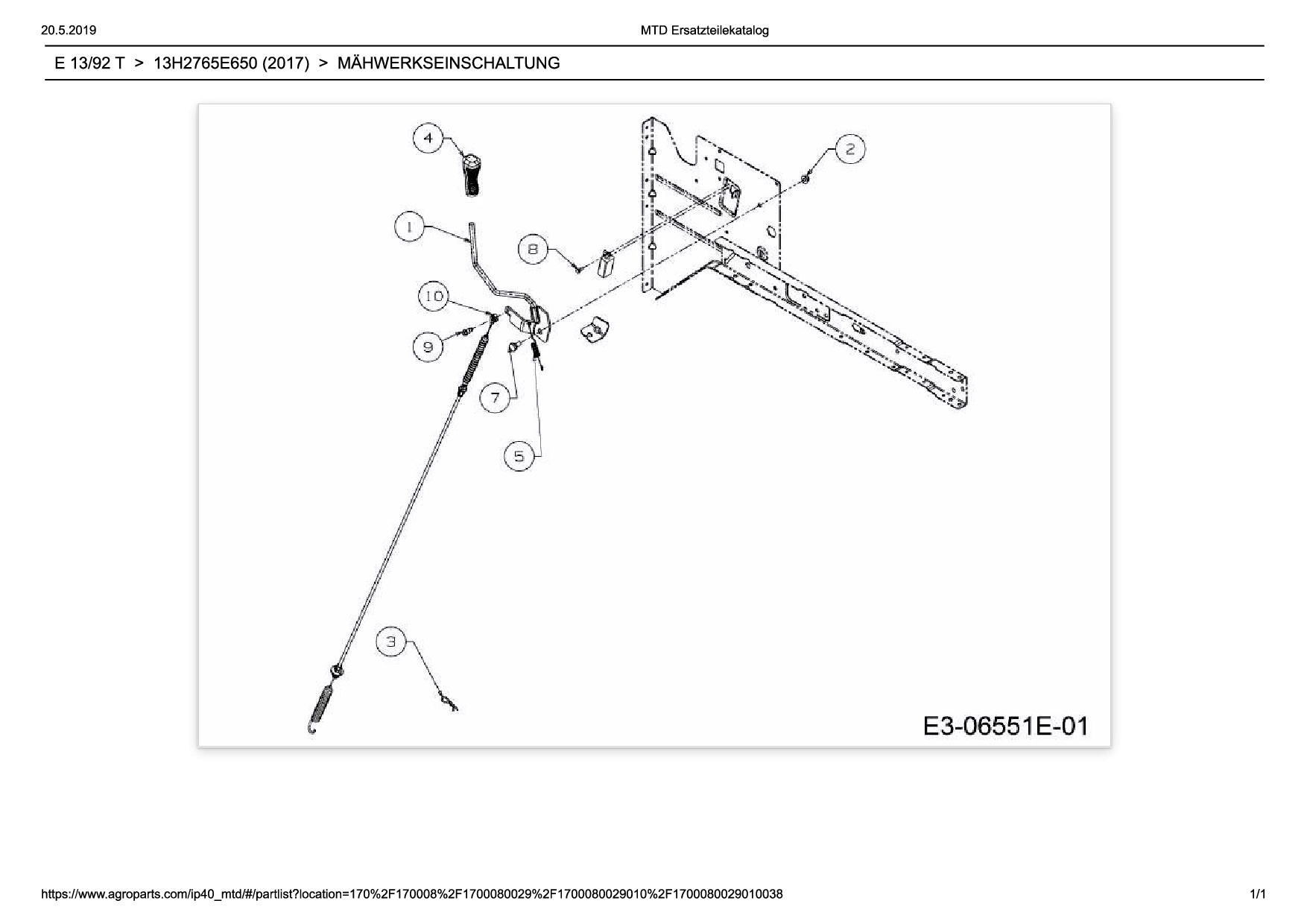 20.5.2019

MTD Ersatzteilekatalog

E 13/92 T > 13H2765E650 (2017) > MÄHWERKSEINSCHALTUNG

4

2

1

8

10

9

7

5

3

E3-06551E-01

https://www.agroparts.com/ip40_mtd/#/partlist?location=170%2F170008%2F1700080029%2F1700080029010%2F1700080029010038

1/1