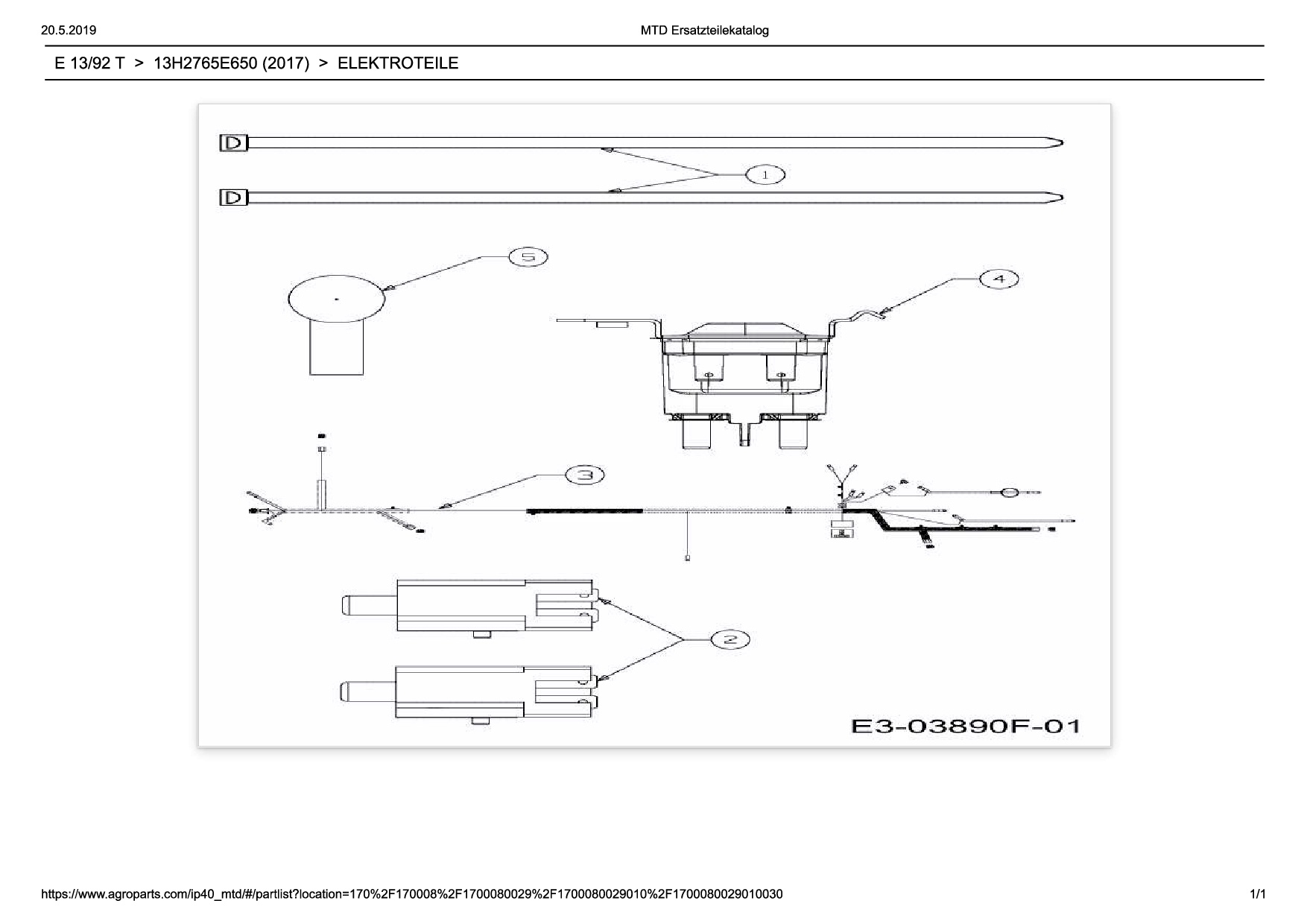 20.5.2019

MTD Ersatzteilekatalog

E 13/92 T > 13H2765E650 (2017) > ELEKTROTEILE

1

5

4

3

2

E3-03890F-01

https://www.agroparts.com/ip40_mtd/#/partlist?location=170%2F170008%2F1700080029%2F1700080029010%2F1700080029010030

1/1