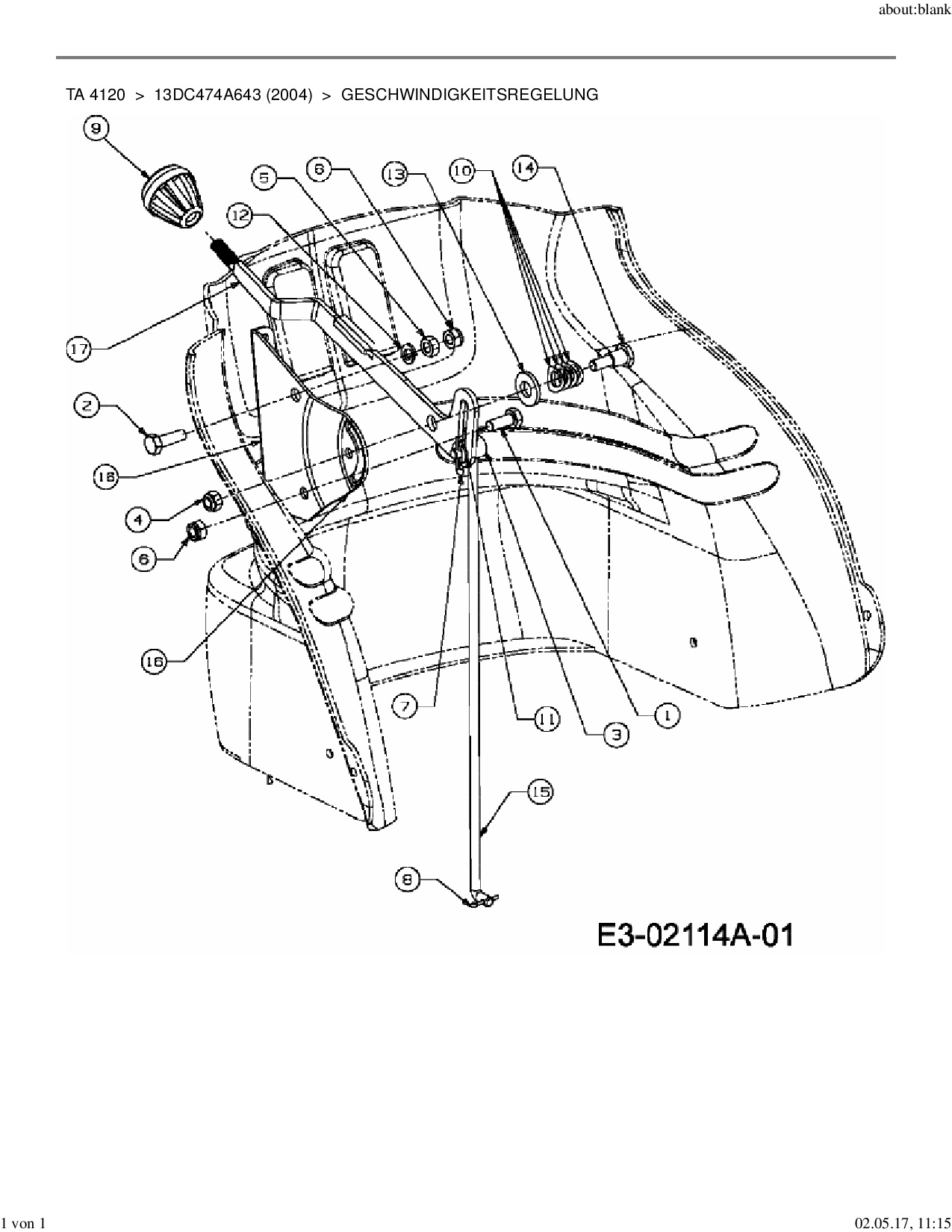 about:blank

TA 4120 > 13DC474A643 (2004) > GESCHWINDIGKEITSREGELUNG

9
5
6
13
10
14
12
17
2
18
4
6
16
7
11
3
1
15
8

E3-02114A-01

1 von 1

02.05.17, 11:15