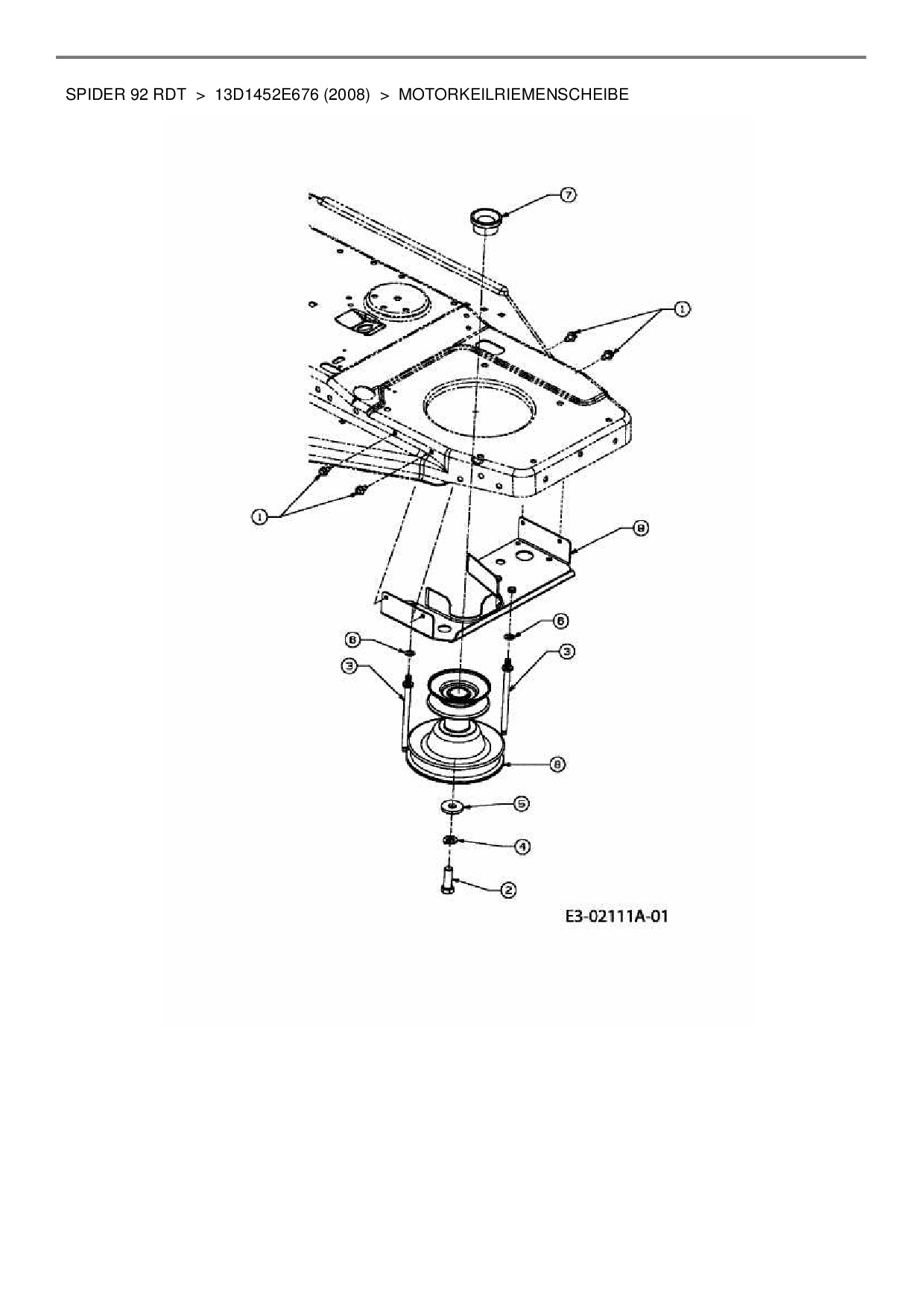 SPIDER 92 RDT > 13D1452E676 (2008) > MOTORKEILRIEMENSCHEIBE

7

1

1

8

6

6

3

3

8

5

4

2

E3-02111A-01