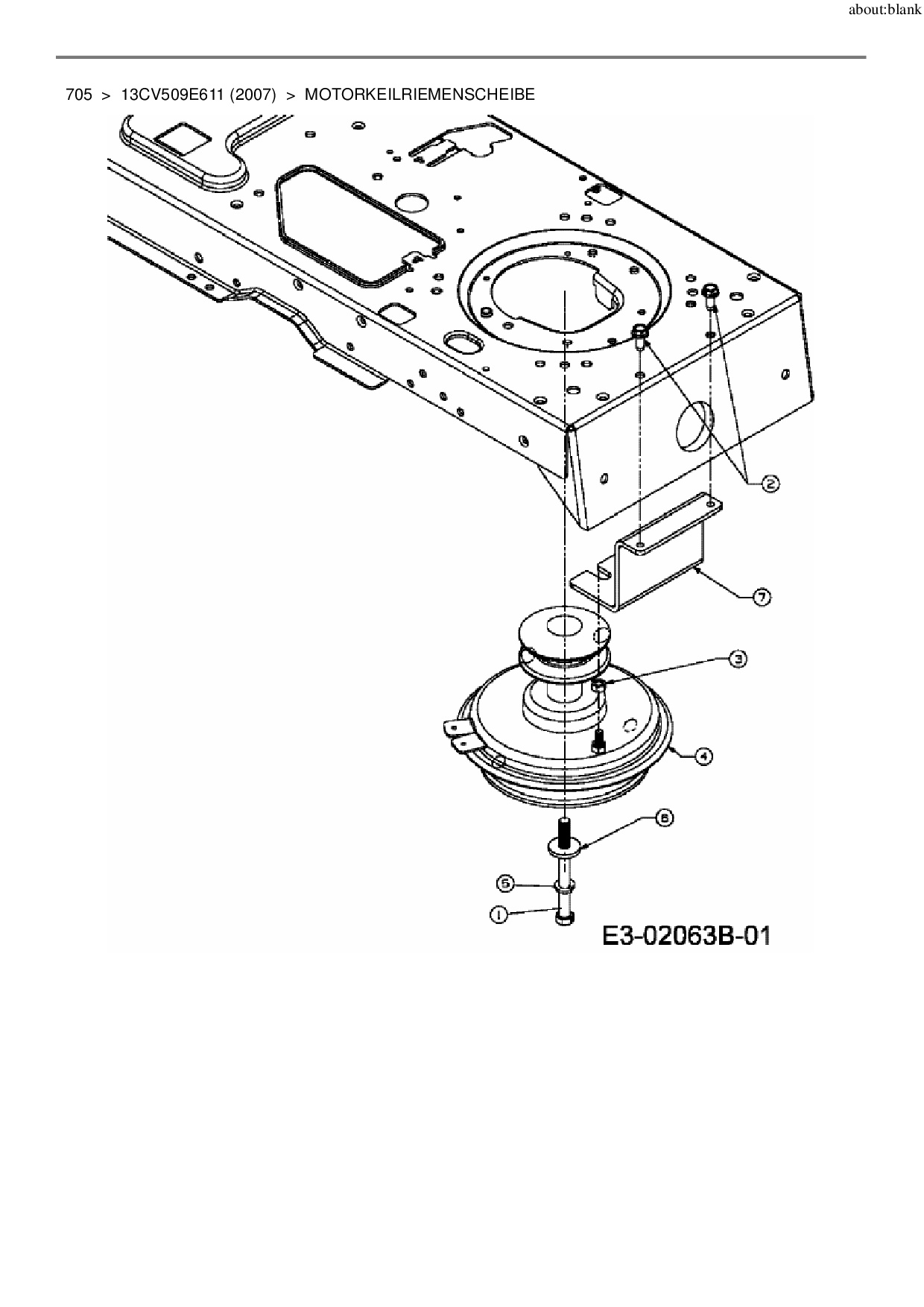 about:blank

705 > 13CV509E611 (2007) > MOTORKEILRIEMENSCHEIBE

2
7
3
4
6
5
1
E3-02063B-01