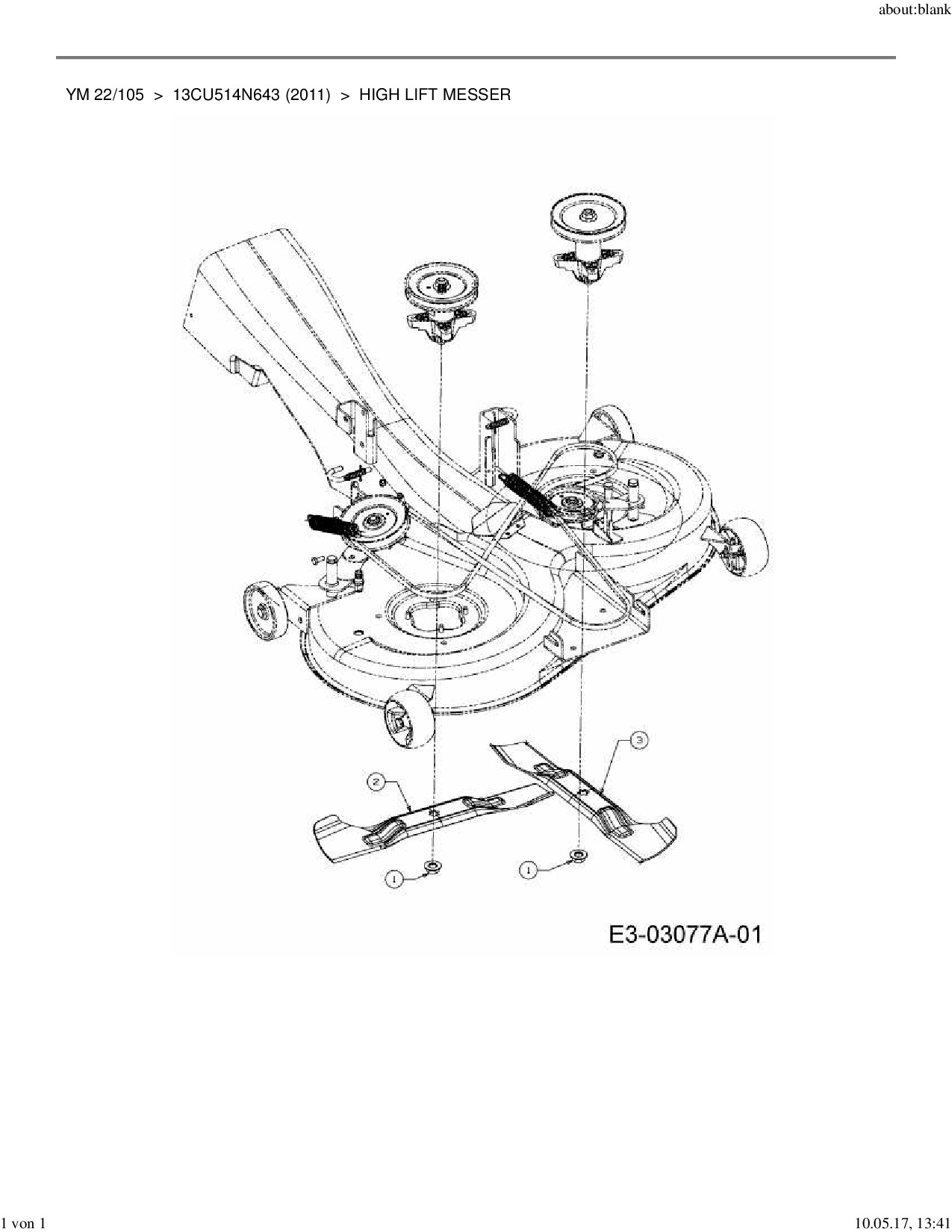 about:blank

YM 22/105 > 13CU514N643 (2011) > HIGH LIFT MESSER

3

2

1

1

E3-03077A-01

1 von 1

10.05.17, 13:41