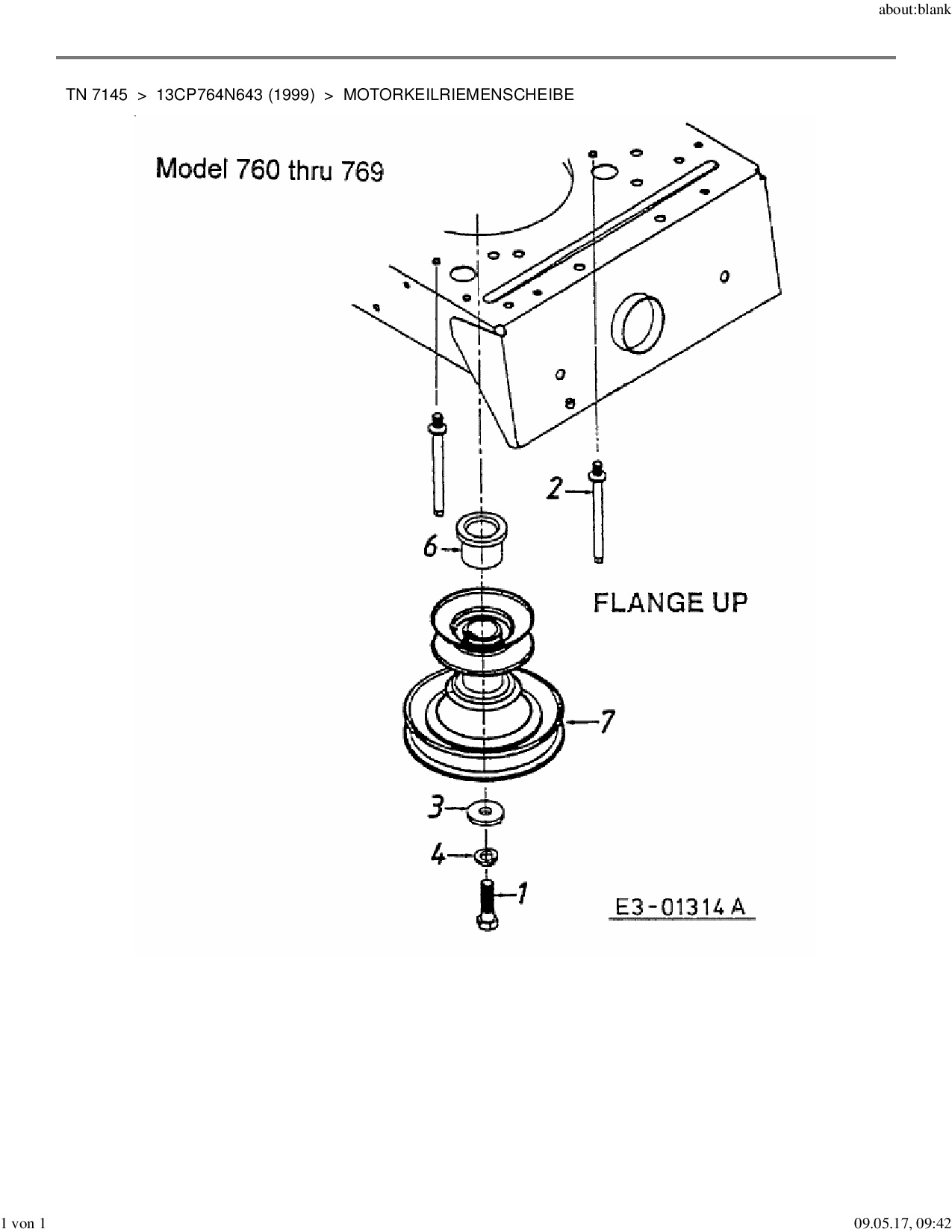 about:blank

TN 7145 > 13CP764N643 (1999) > MOTORKEILRIEMENSCHEIBE

Model 760 thru 769

2

6

FLANGE UP

7

3

4

1

E3-01314 A

1 von 1

09.05.17, 09:42