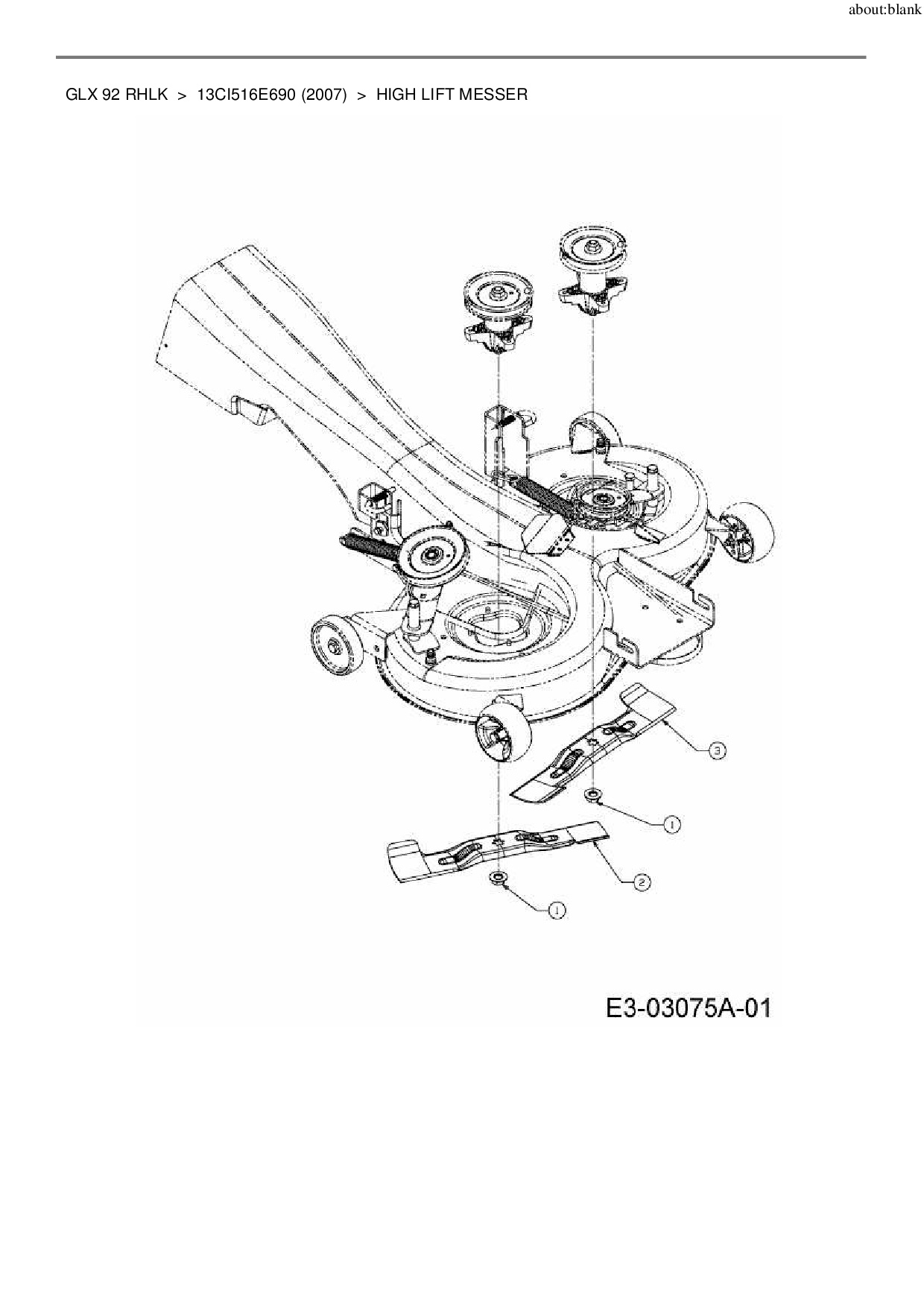 about:blank

GLX 92 RHLK > 13CI516E690 (2007) > HIGH LIFT MESSER

3
1
2
1

E3-03075A-01