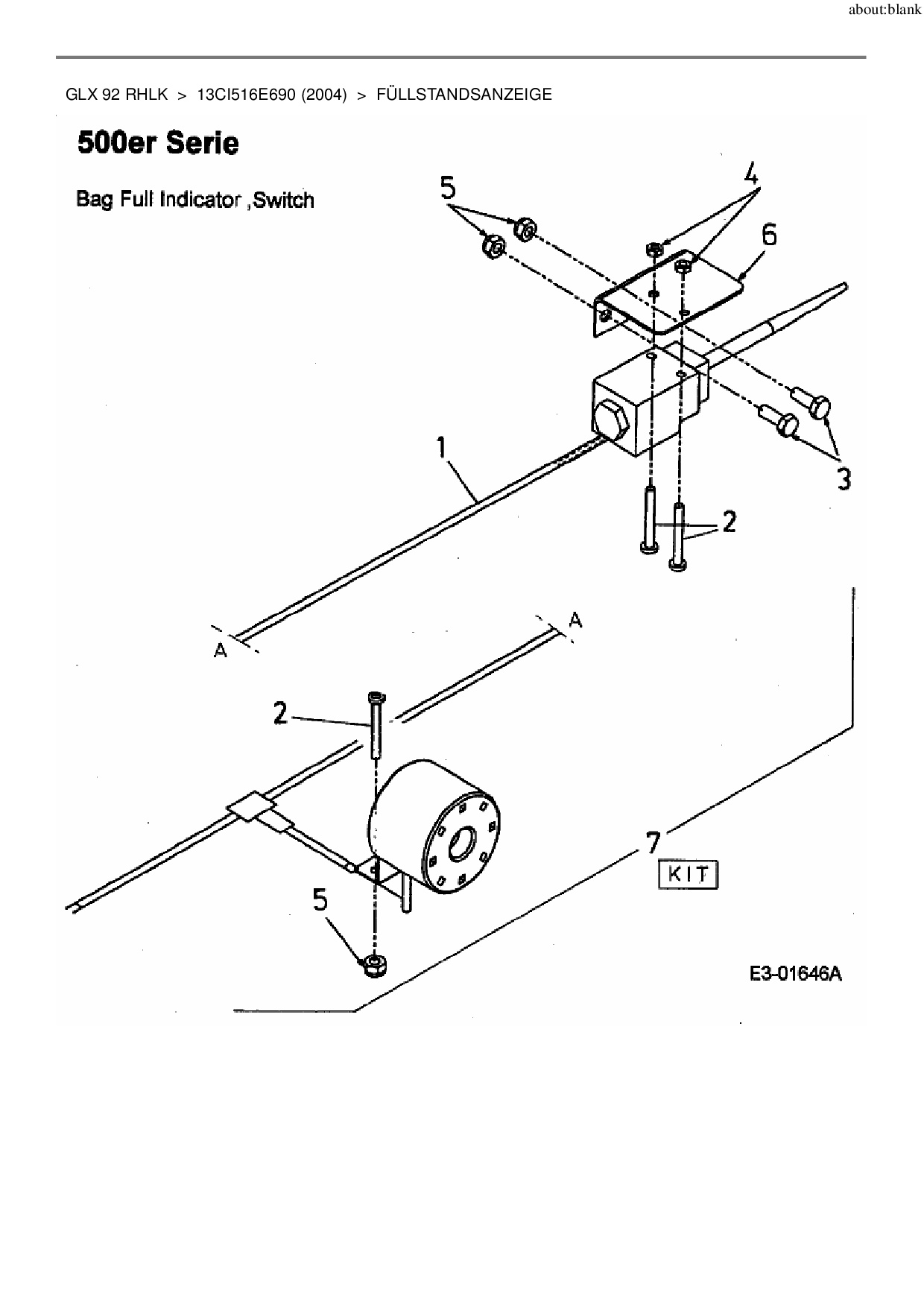 about:blank

GLX 92 RHLK > 13CI516E690 (2004) > FÜLLSTANDSANZEIGE

500er Serie

Bag Full Indicator ,Switch

5
4
6
1
3
2
A
A
2
7
KIT
5
E3-01646A