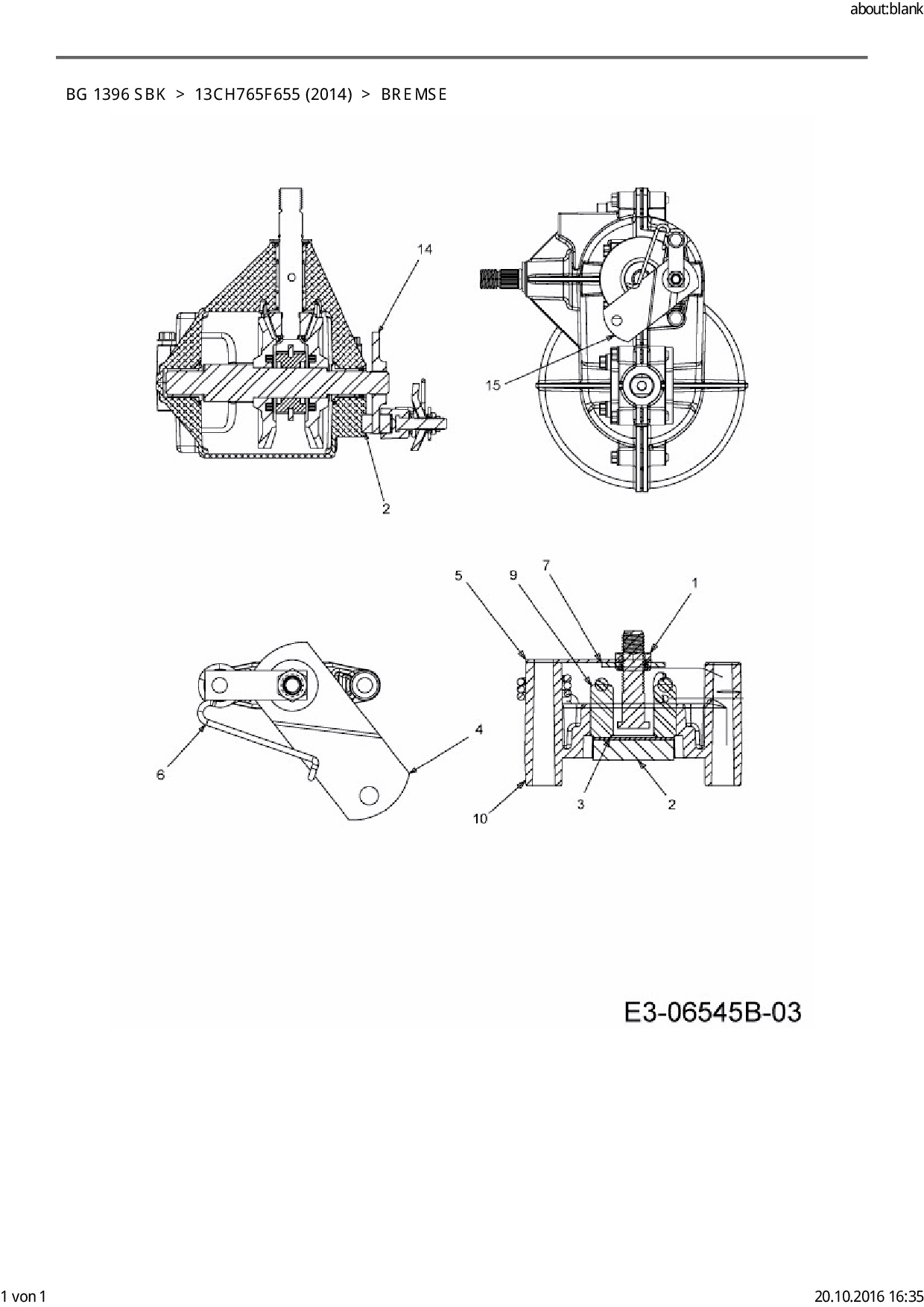 about:blank

BG 1396 SBK > 13CH765F655 (2014) > BREMSE

14

15

2

5 9 7 1

6

4

10 3 2

E3-06545B-03

1 von 1

20.10.2016 16:35