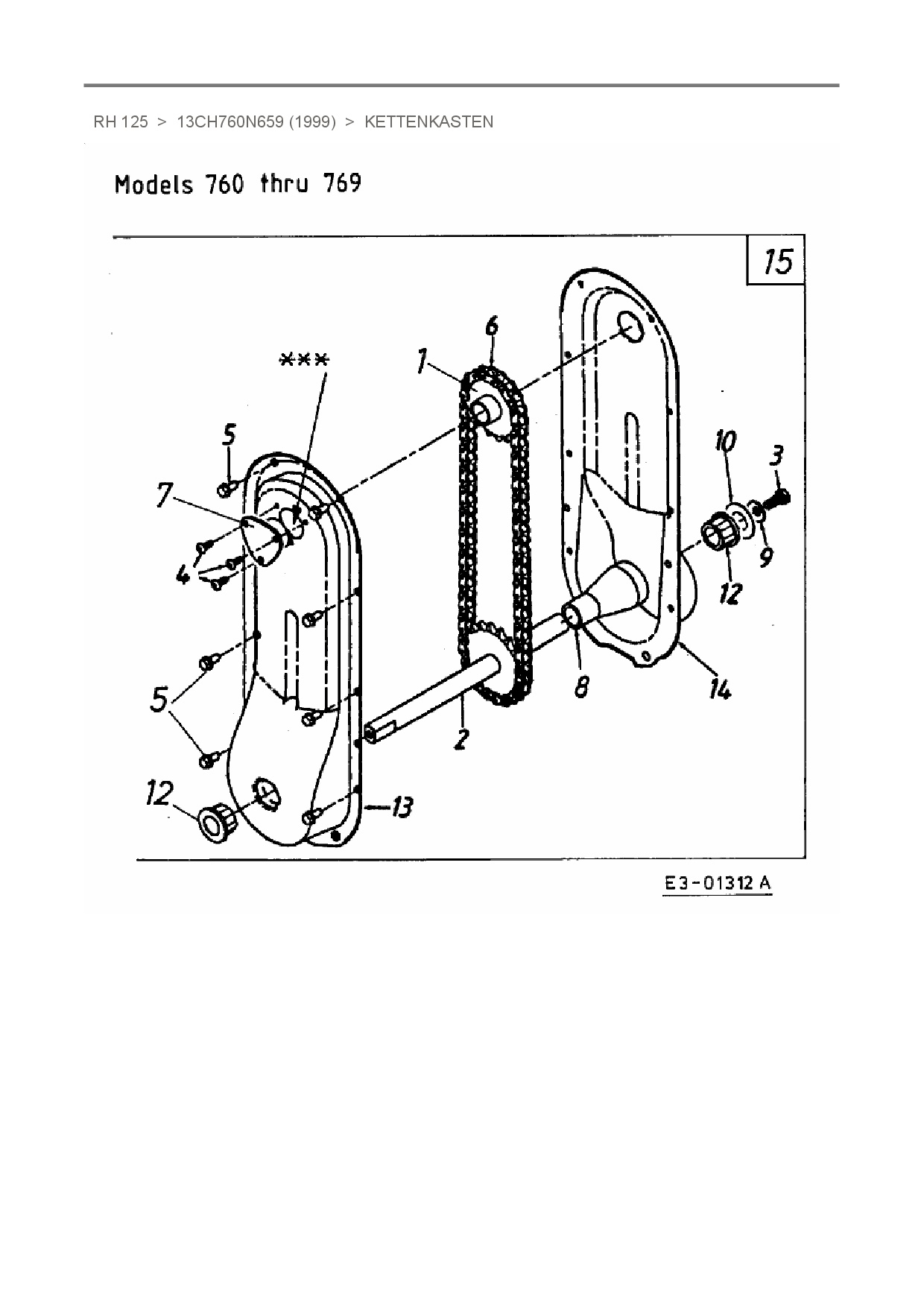 RH 125 > 13CH760N659 (1999) > KETTENKASTEN

Models 760 thru 769

15

***

6

1

5

7

4

10

3

9

12

5

8

14

2

12

13

E3-01312 A