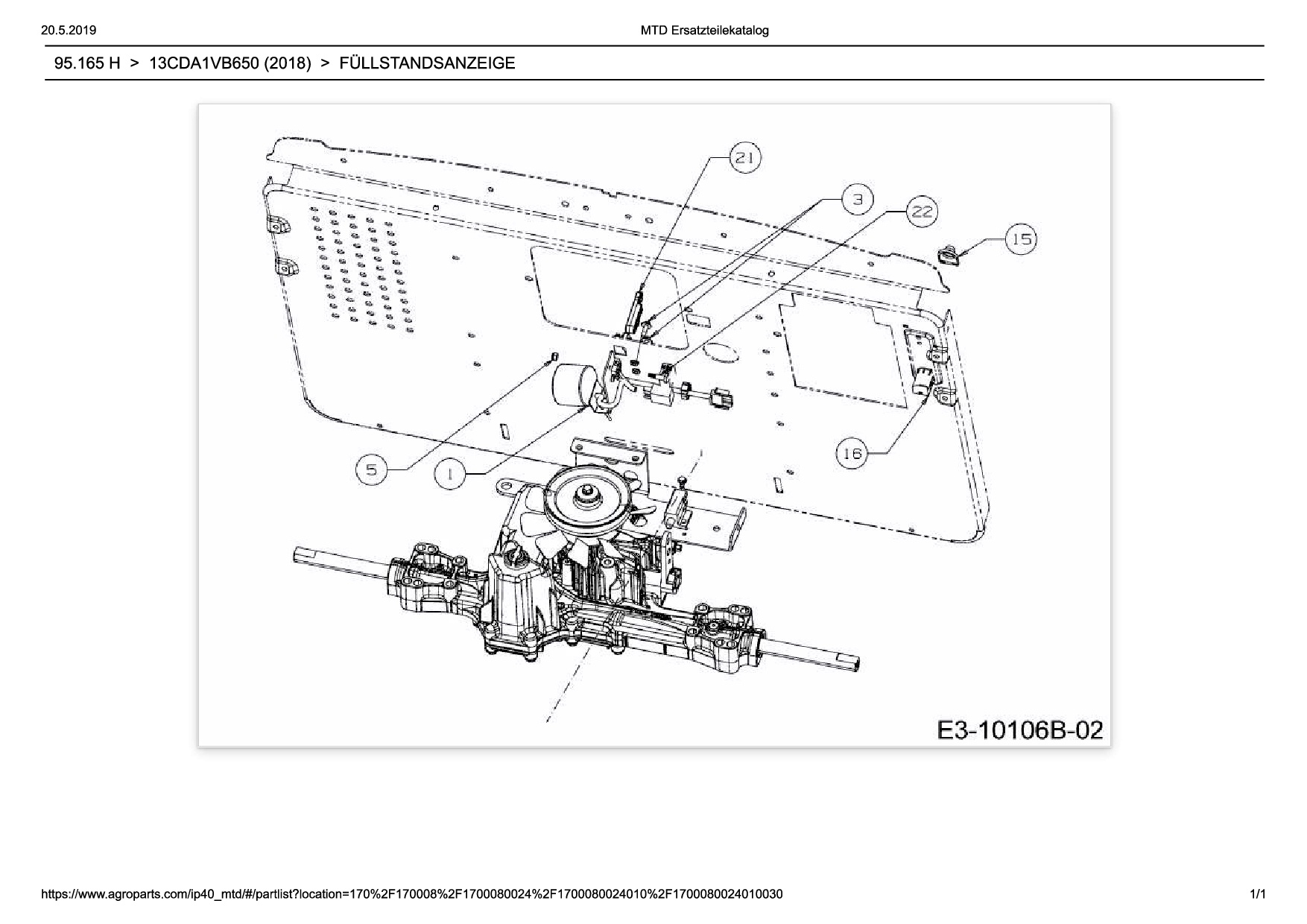 20.5.2019

MTD Ersatzteilekatalog

95.165 H > 13CDA1VB650 (2018) > FÜLLSTANDSANZEIGE

21

3

22

15

5

1

16

E3-10106B-02

https://www.agroparts.com/ip40_mtd/#/partlist?location=170%2F170008%2F1700080024%2F1700080024010%2F1700080024010030

1/1